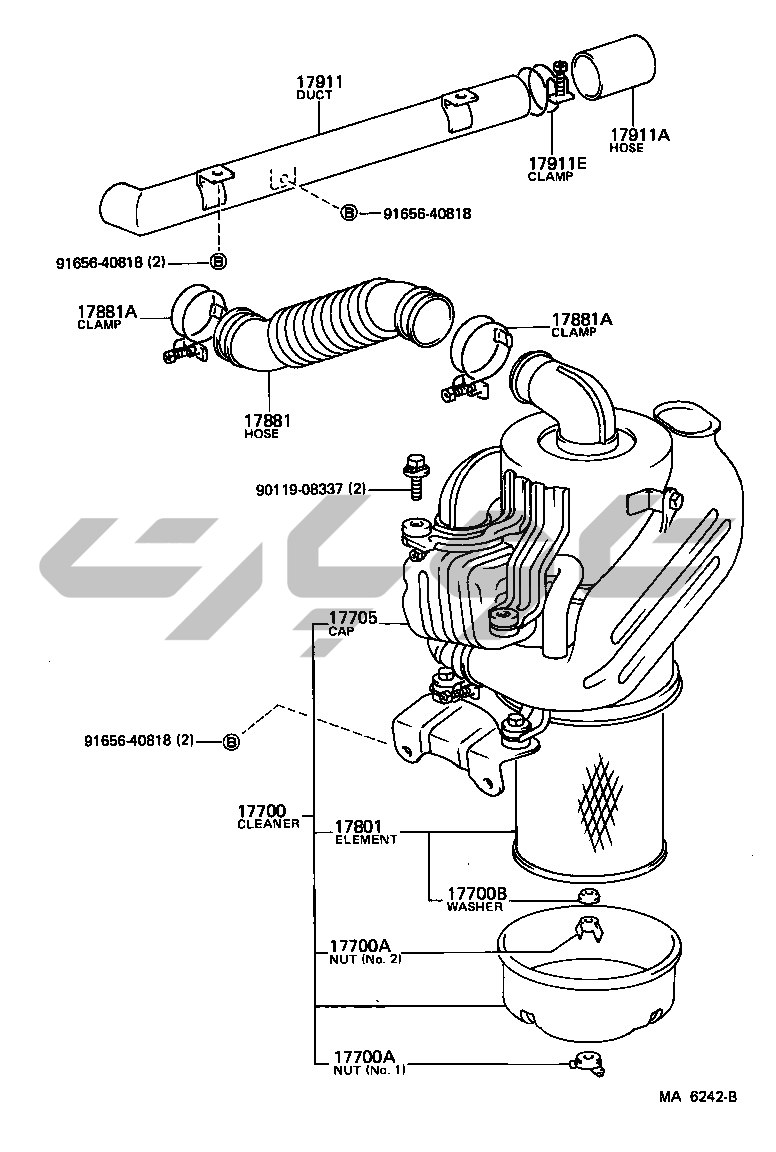 17911
DUCT

17911A
HOSE

17911E
CLAMP

Ⓑ 91656-40818

91656-40818 (2) Ⓑ

17881A
CLAMP

17881A
CLAMP

17881
HOSE

90119-08337 (2)

17705
CAP

91656-40818 (2) Ⓑ

17700
CLEANER

17801
ELEMENT

17700B
WASHER

17700A
NUT (No. 2)

17700A
NUT (No. 1)

MA 6242-B