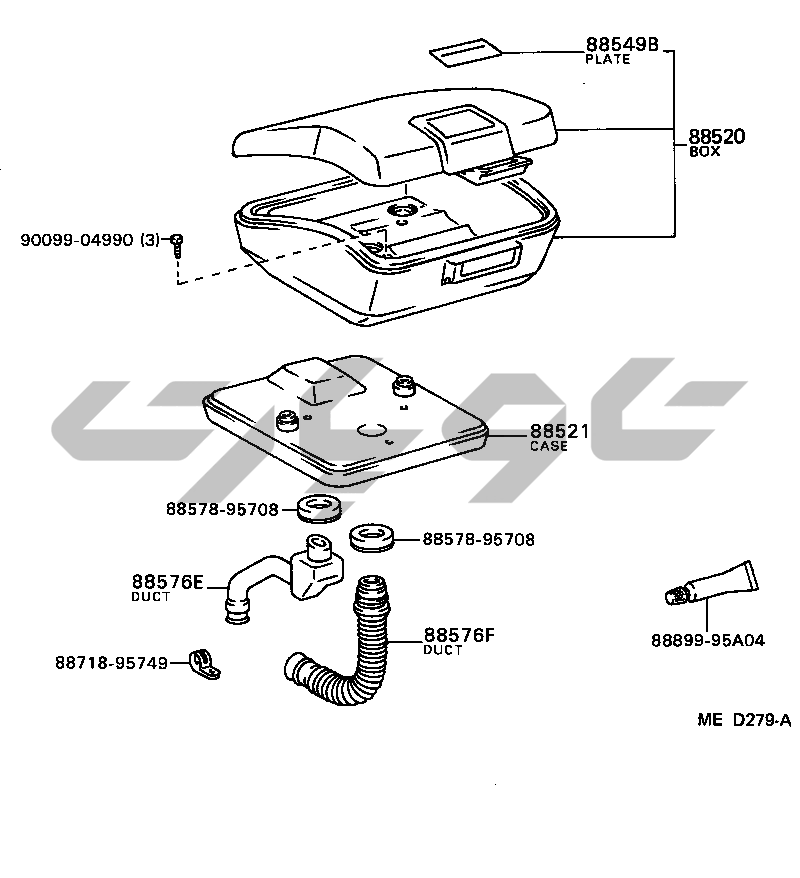 88549B
PLATE

88520
BOX

90099-04990 (3)

88521
CASE

88578-95708

88578-95708

88576E
DUCT

88576F
DUCT

88718-95749

88899-95A04

ME D279-A