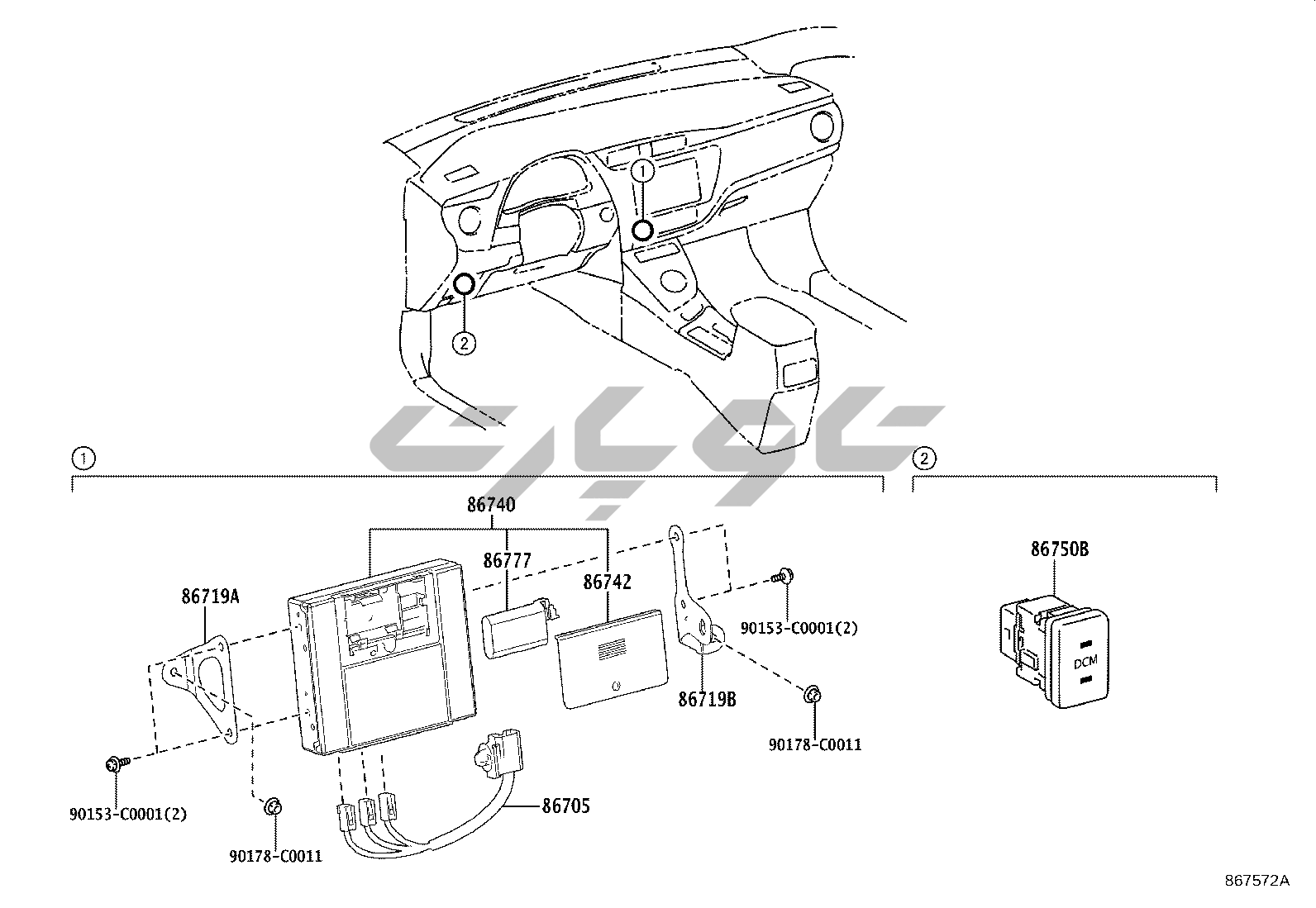 ①

②

①

②

86740

86777

86742

86719A

90153-C0001(2)

86719B

90178-C0011

90153-C0001(2)

90178-C0011

86705

86750B

DCM

867572A