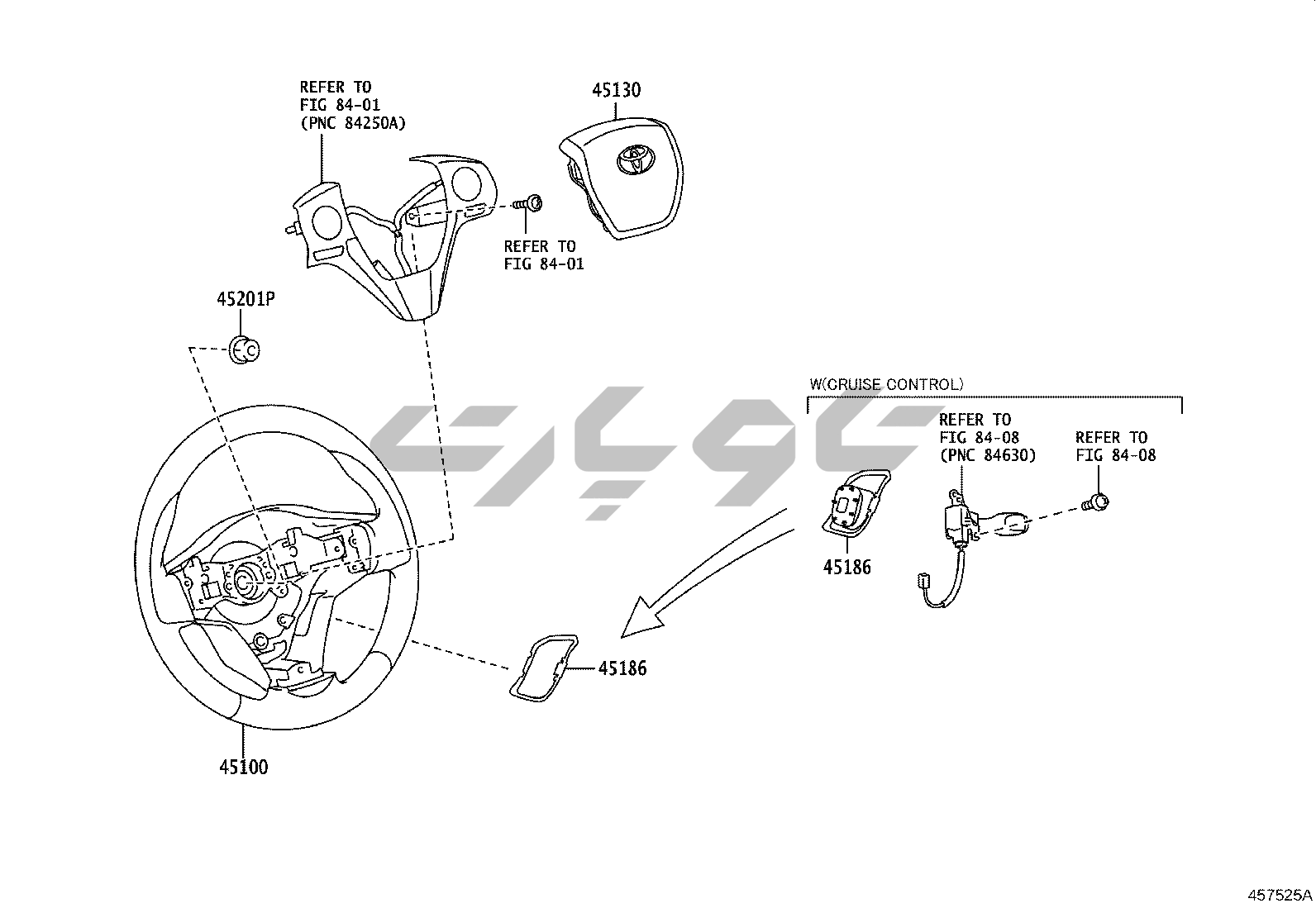 REFER TO
FIG 84-01
(PNC 84250A)

45130

REFER TO
FIG 84-01

45201P

W(CRUISE CONTROL)

REFER TO
FIG 84-08
(PNC 84630)

REFER TO
FIG 84-08

45186

45186

45100

457525A