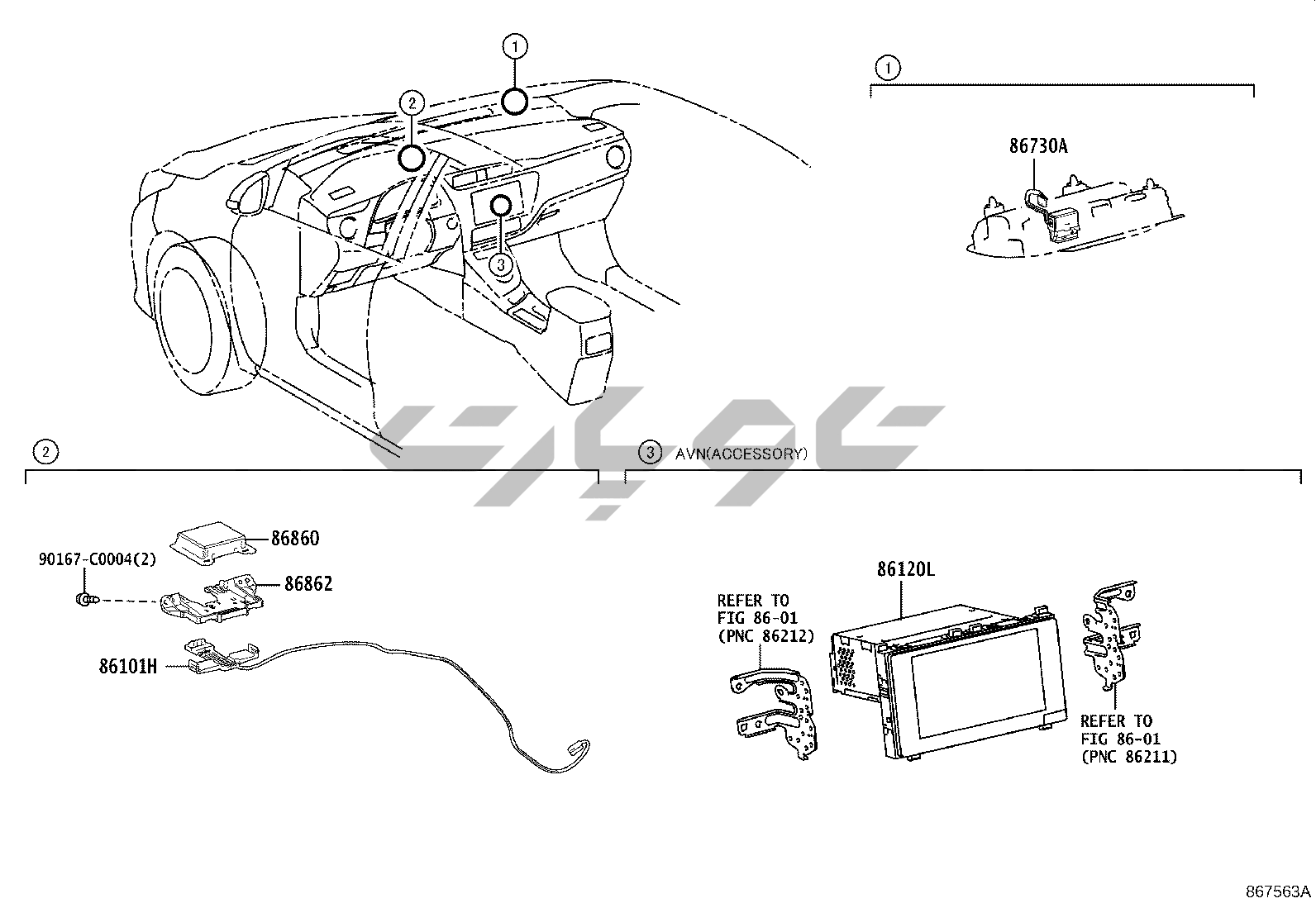 1

2

3

1

86730A

2

3 AVN(ACCESSORY)

86860

90167-C0004(2)

86862

86101H

86120L

REFER TO
FIG 86-01
(PNC 86212)

REFER TO
FIG 86-01
(PNC 86211)

867563A