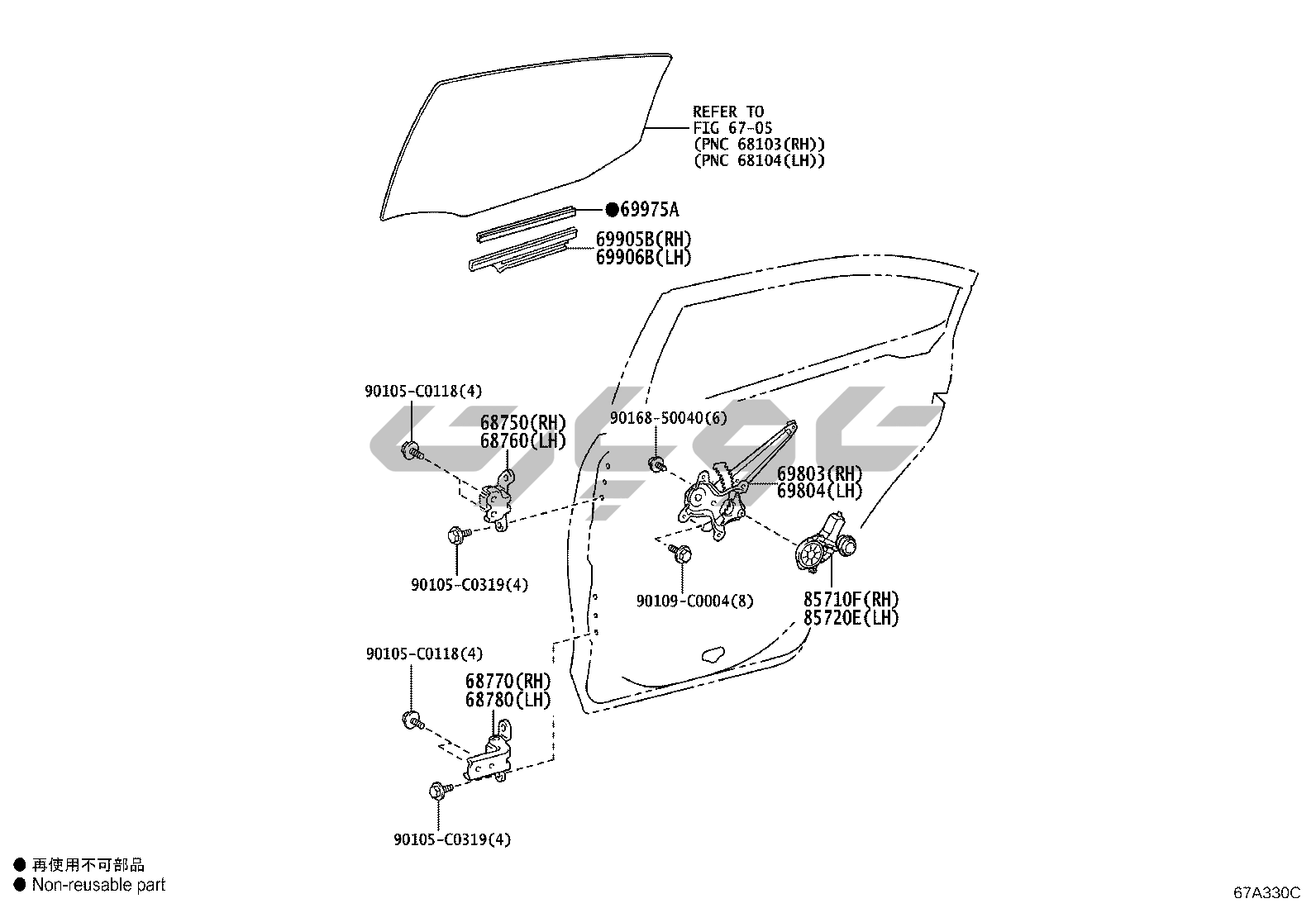 REFER TO
FIG 67-05
(PNC 68103(RH))
(PNC 68104(LH))

●69975A

69905B(RH)
69906B(LH)

90105-C0118(4)

68750(RH)
68760(LH)

90168-50040(6)

69803(RH)
69804(LH)

90105-C0319(4)

90109-C0004(8)

85710F(RH)
85720E(LH)

90105-C0118(4)

68770(RH)
68780(LH)

90105-C0319(4)

● 再使用不可部品
● Non-reusable part

67A330C