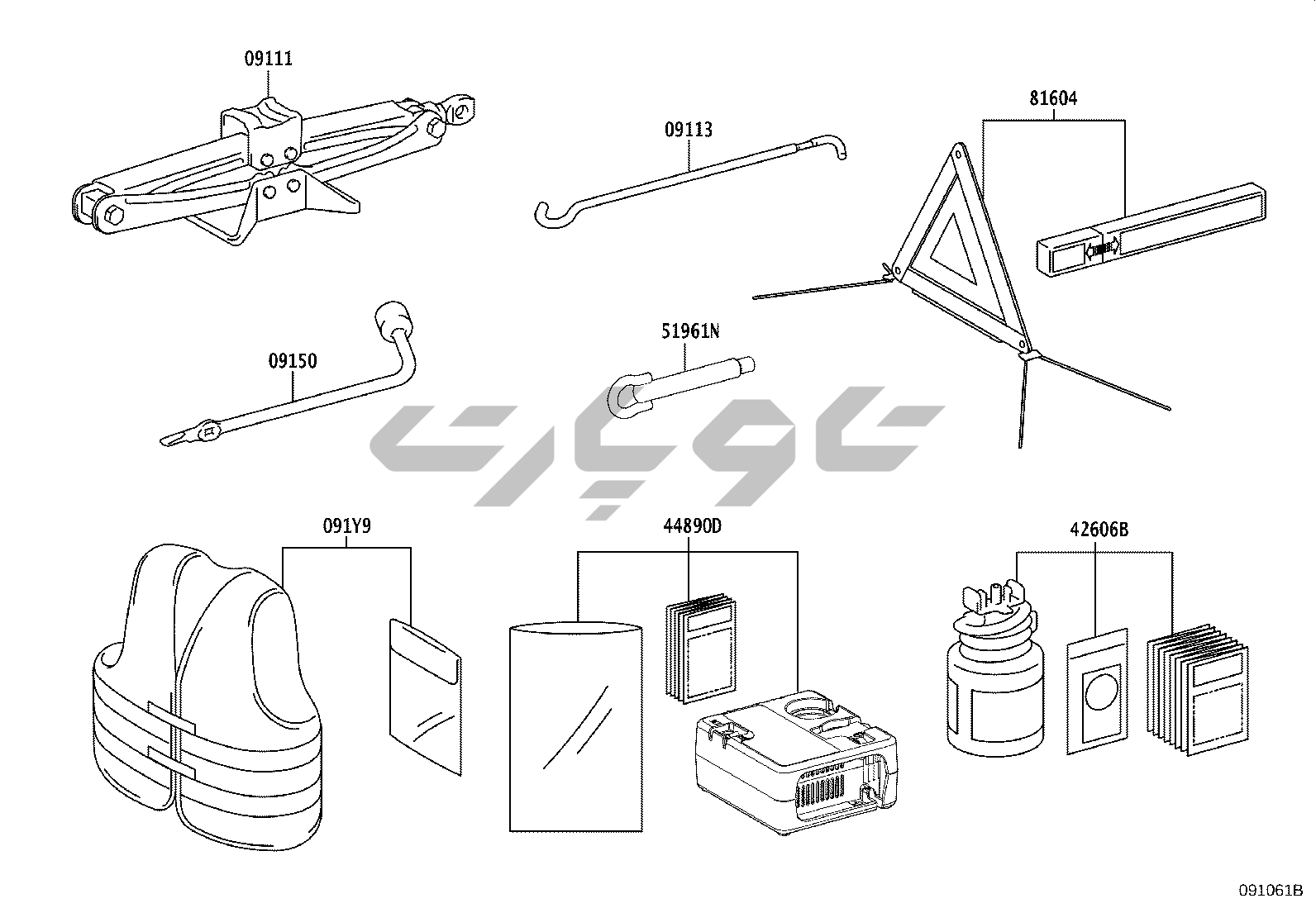 09111

09113

81604

09150

51961N

تاوپارت

091Y9

44890D

42606B

091061B