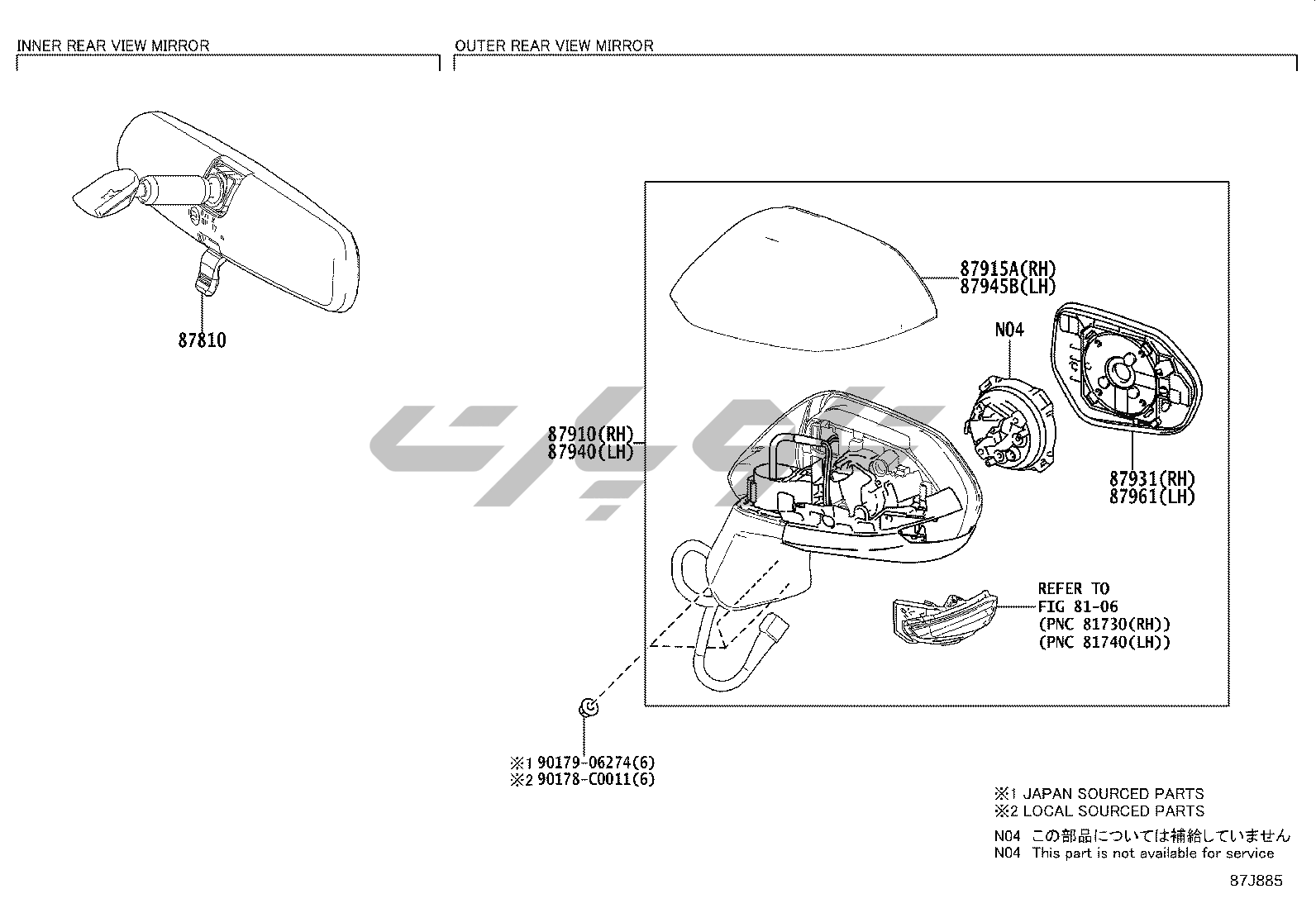 INNER REAR VIEW MIRROR

OUTER REAR VIEW MIRROR

87810

87915A(RH)
87945B(LH)

N04

87910(RH)
87940(LH)

87931(RH)
87961(LH)

REFER TO
FIG 81-06
(PNC 81730(RH))
(PNC 81740(LH))

※1 90179-06274(6)
※2 90178-C0011(6)

※1 JAPAN SOURCED PARTS
※2 LOCAL SOURCED PARTS
N04 この部品については補給していません
N04 This part is not available for service

87J885