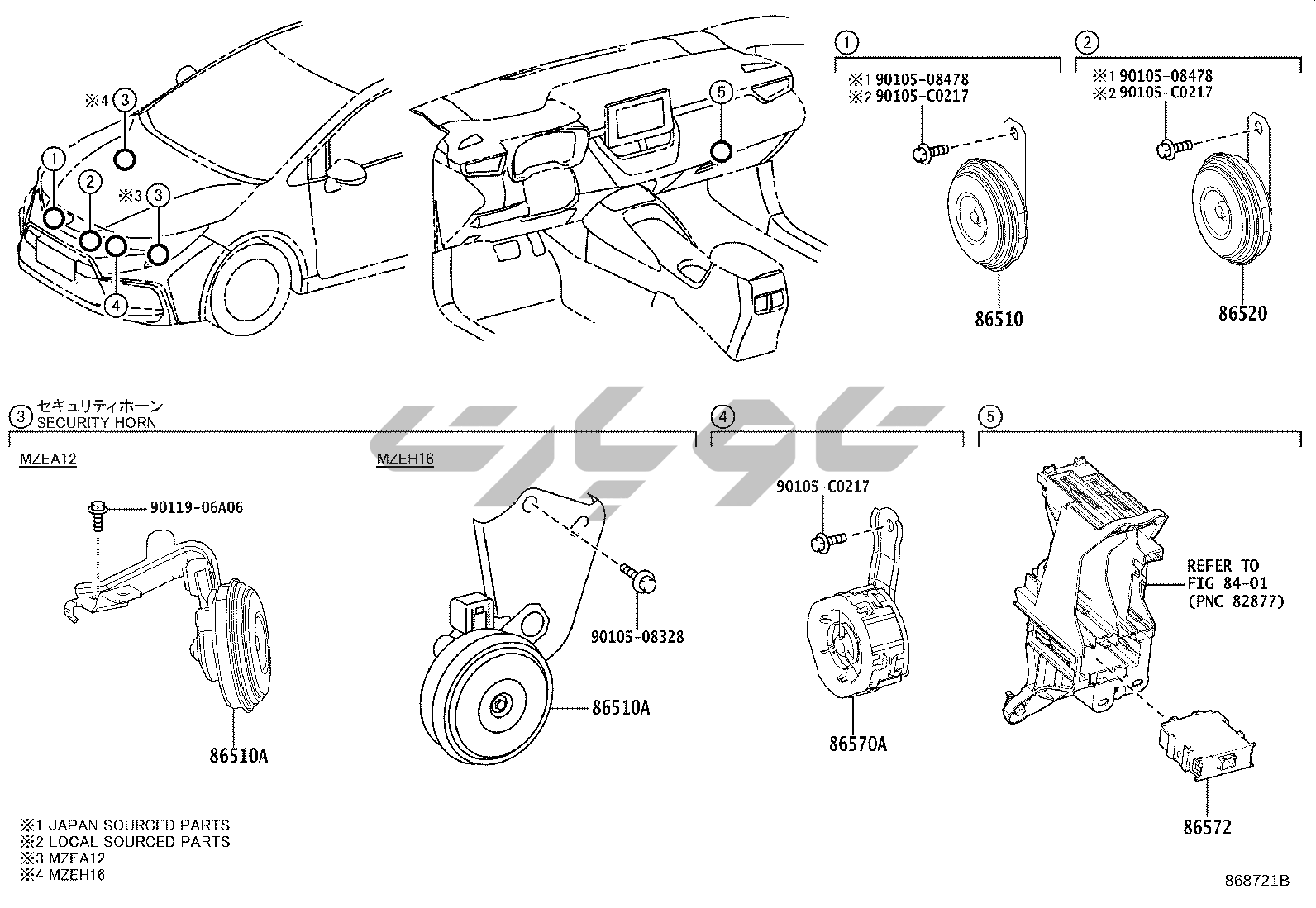 ※4 ③
①
②
※3 ③
④
⑤

①
※1 90105-08478
※2 90105-C0217
86510

②
※1 90105-08478
※2 90105-C0217
86520

③ セキュリティホーン
SECURITY HORN

MZEA12
90119-06A06
86510A

MZEH16
90105-08328
86510A

④
90105-C0217
86570A

⑤
REFER TO FIG 84-01 (PNC 82877)
86572

※1 JAPAN SOURCED PARTS
※2 LOCAL SOURCED PARTS
※3 MZEA12
※4 MZEH16

868721B