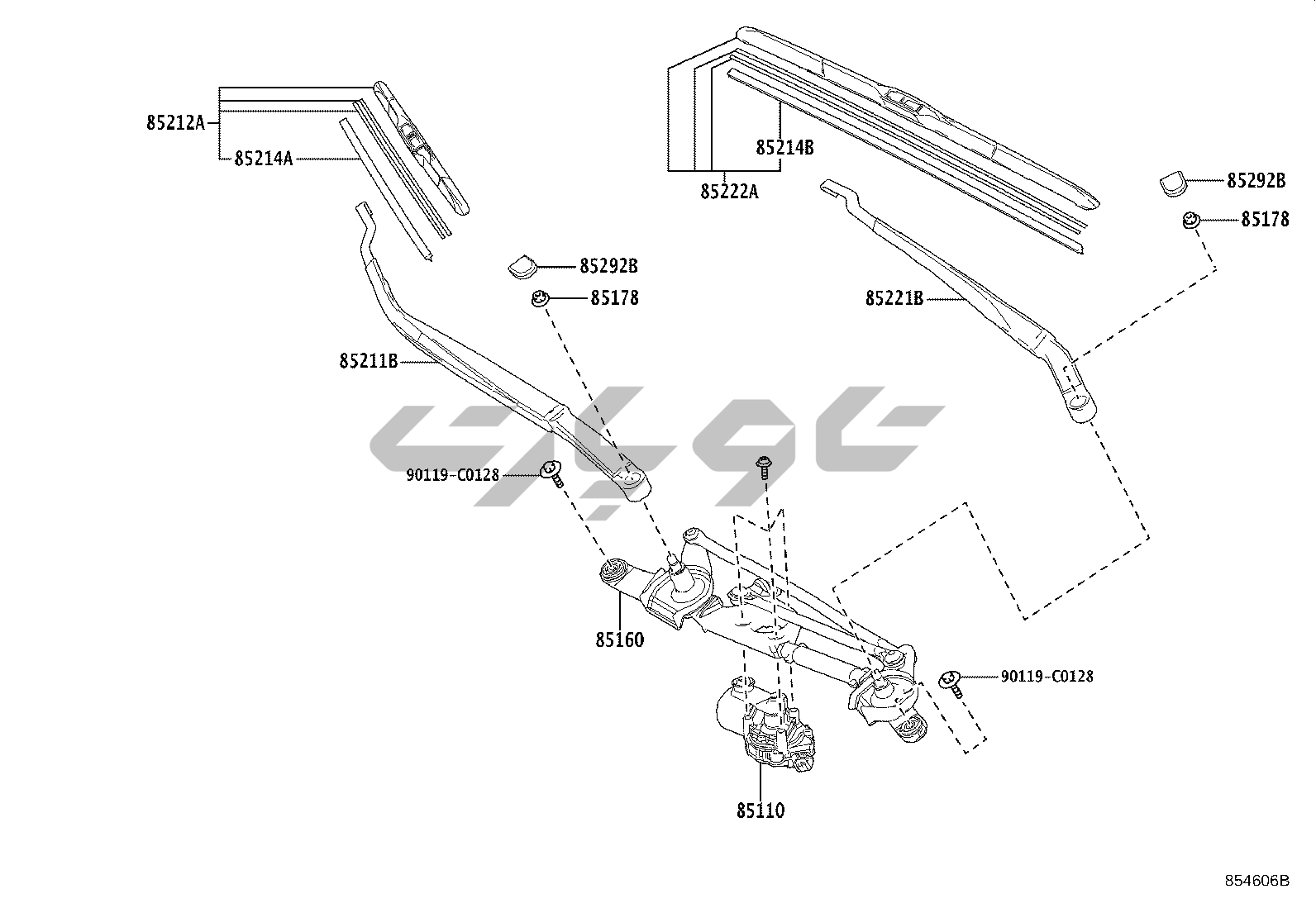 85212A
85214A
85214B
85222A
85292B
85178
85292B
85178
85221B
85211B
90119-C0128
85160
90119-C0128
85110
854606B