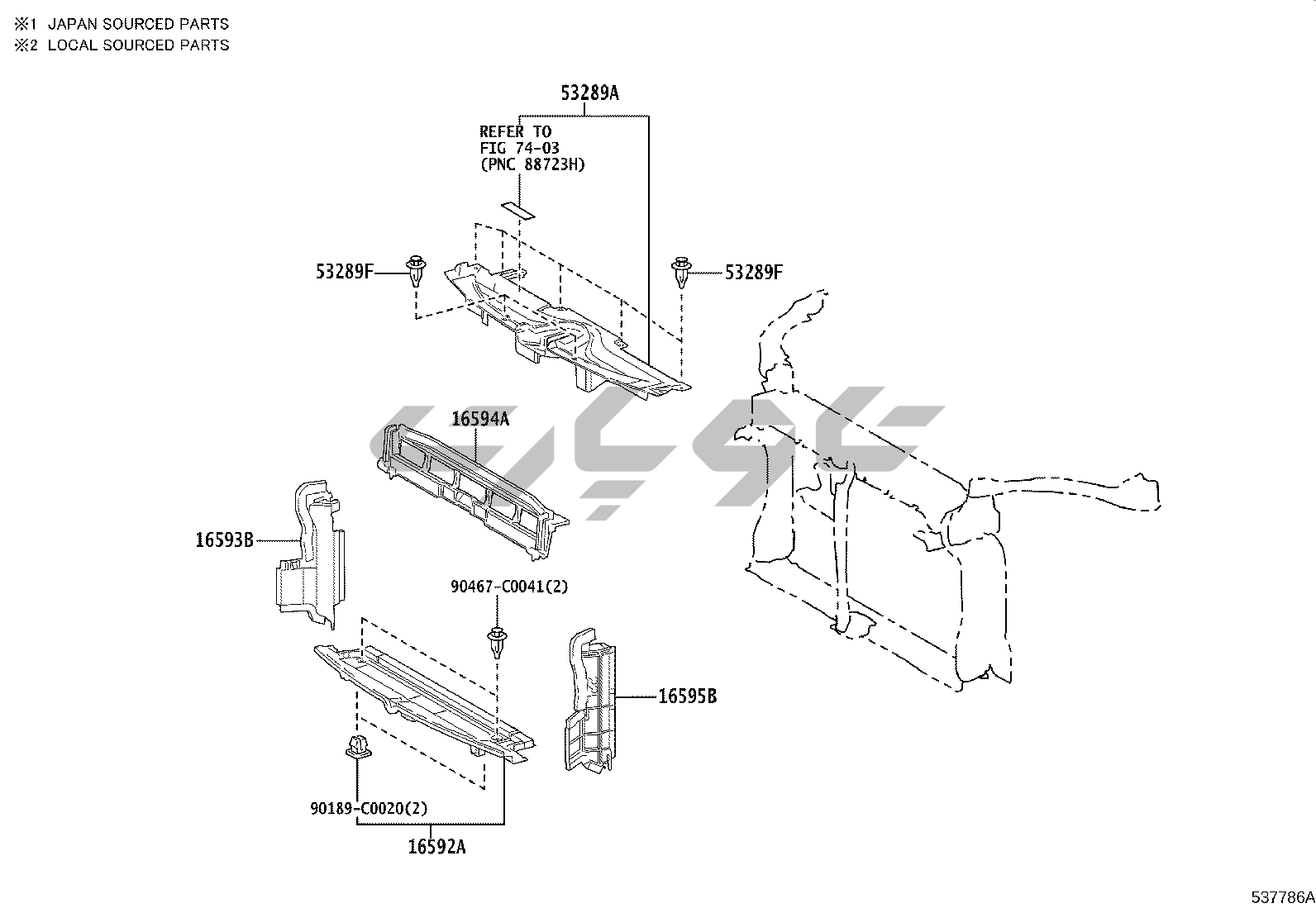 ※1 JAPAN SOURCED PARTS
※2 LOCAL SOURCED PARTS

53289A

REFER TO
FIG 74-03
(PNC 88723H)

53289F

53289F

16594A

16593B

90467-C0041(2)

16595B

90189-C0020(2)

16592A

537786A