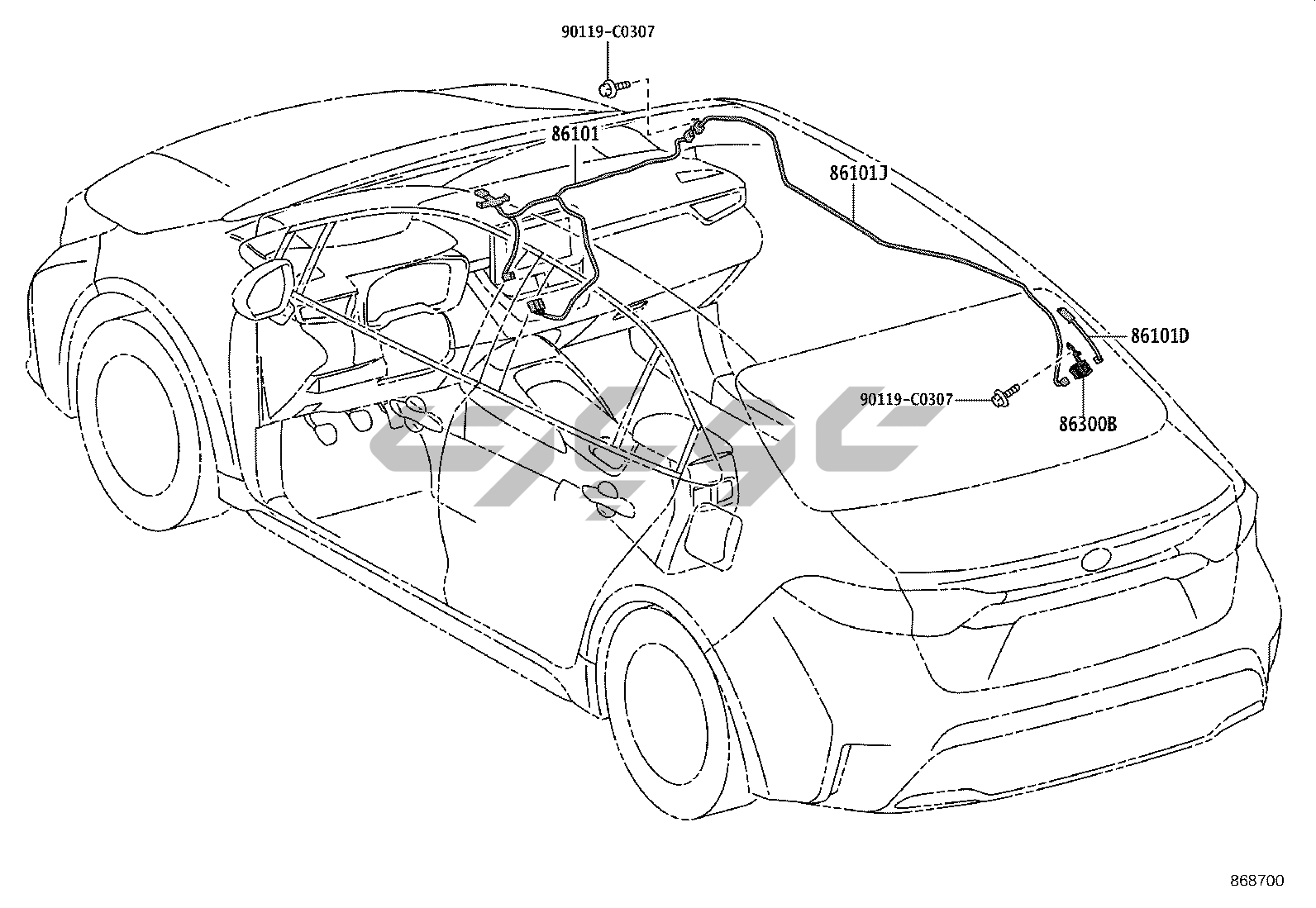 90119-C0307

86101

86101J

86101D

90119-C0307

86300B

868700