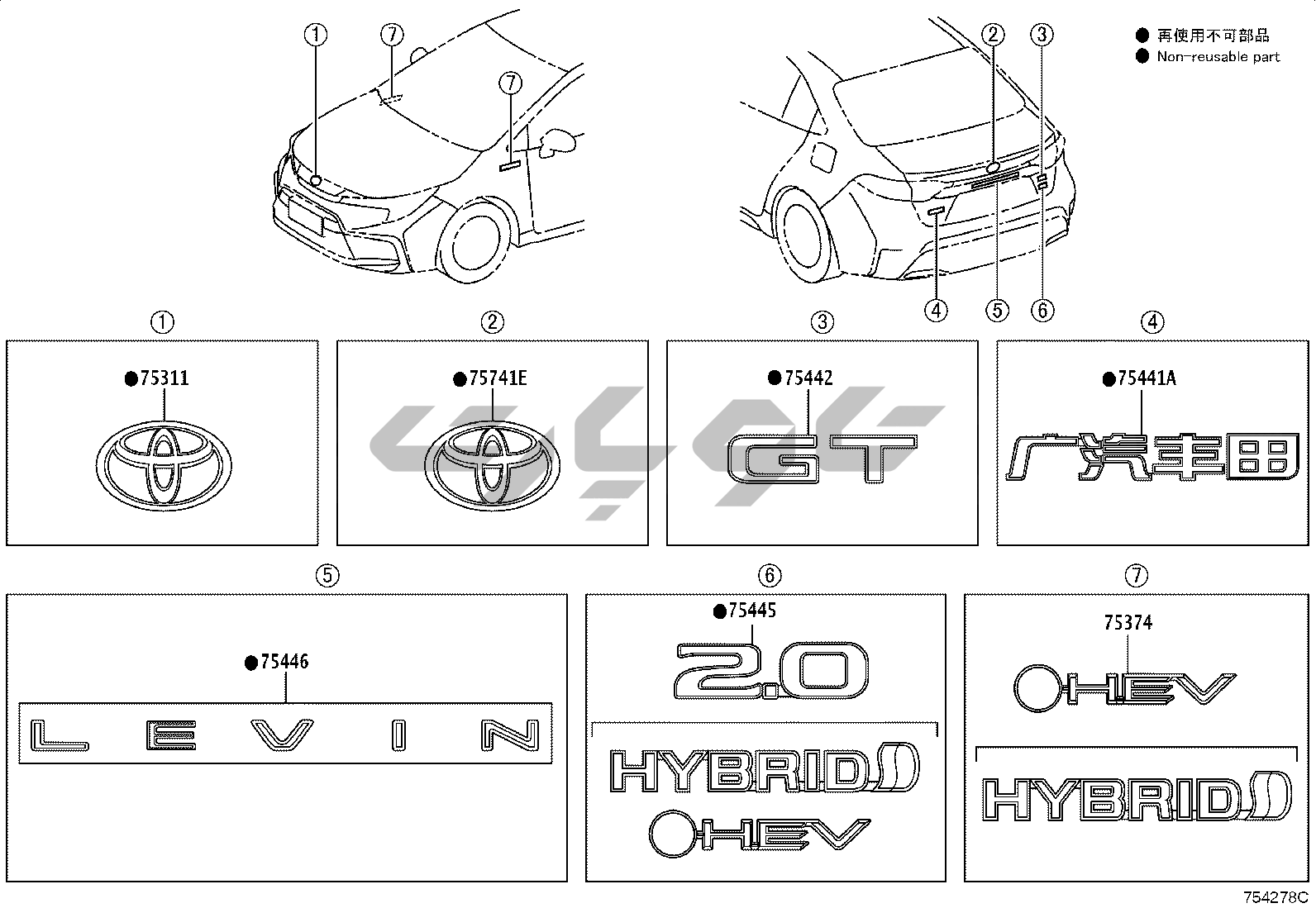 ①
⑦
⑦
②
③
● 再使用不可部品
● Non-reusable part
④
⑤
⑥

①
●75311

②
●75741E

③
●75442
GT

④
●75441A
广汽丰田

⑤
●75446
LEVIN

⑥
●75445
2.0
HYBRID
HEV

⑦
75374
HEV
HYBRID

754278C