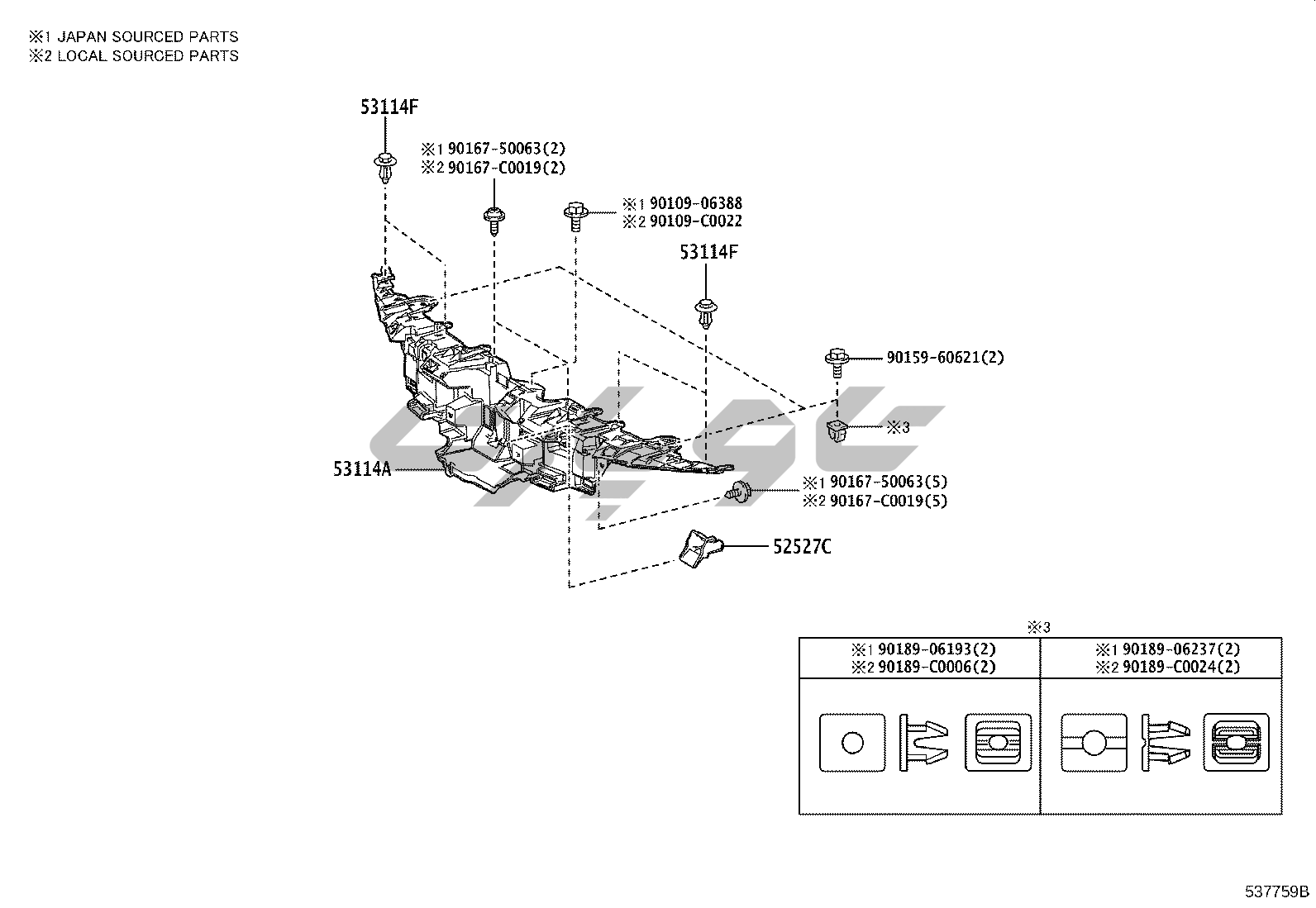 ※1 JAPAN SOURCED PARTS
※2 LOCAL SOURCED PARTS

53114F

※1 90167-50063(2)
※2 90167-C0019(2)

※1 90109-06388
※2 90109-C0022

53114F

90159-60621(2)

※3

53114A

※1 90167-50063(5)
※2 90167-C0019(5)

52527C

※3

| ※1 90189-06193(2) ※2 90189-C0006(2) | ※1 90189-06237(2) ※2 90189-C0024(2) |
|---|---|
| | |

537759B