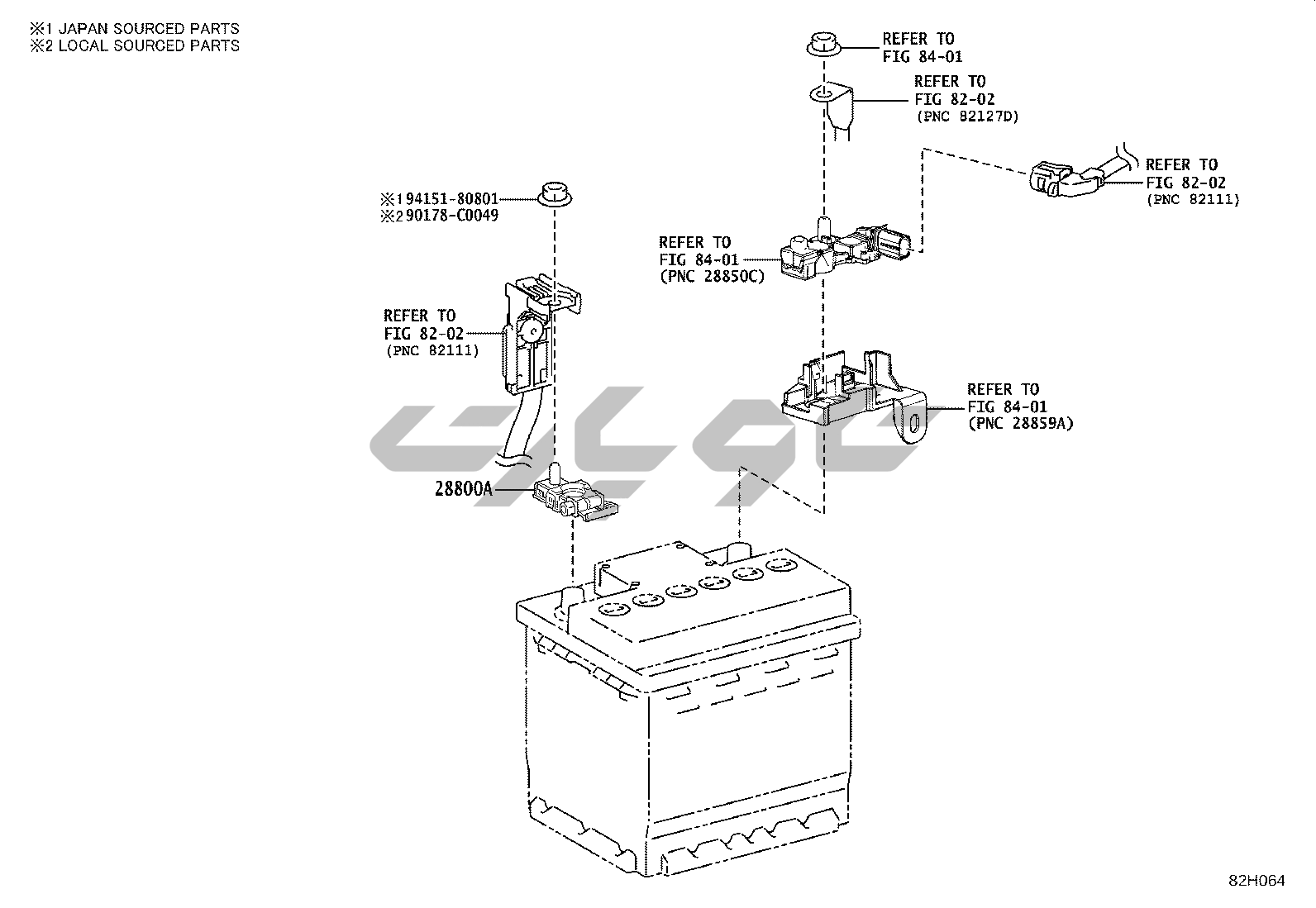 ※1 JAPAN SOURCED PARTS
※2 LOCAL SOURCED PARTS

REFER TO
FIG 84-01

REFER TO
FIG 82-02
(PNC 82127D)

REFER TO
FIG 82-02
(PNC 82111)

※1 94151-80801
※2 90178-C0049

REFER TO
FIG 84-01
(PNC 28850C)

REFER TO
FIG 82-02
(PNC 82111)

REFER TO
FIG 84-01
(PNC 28859A)

28800A

82H064