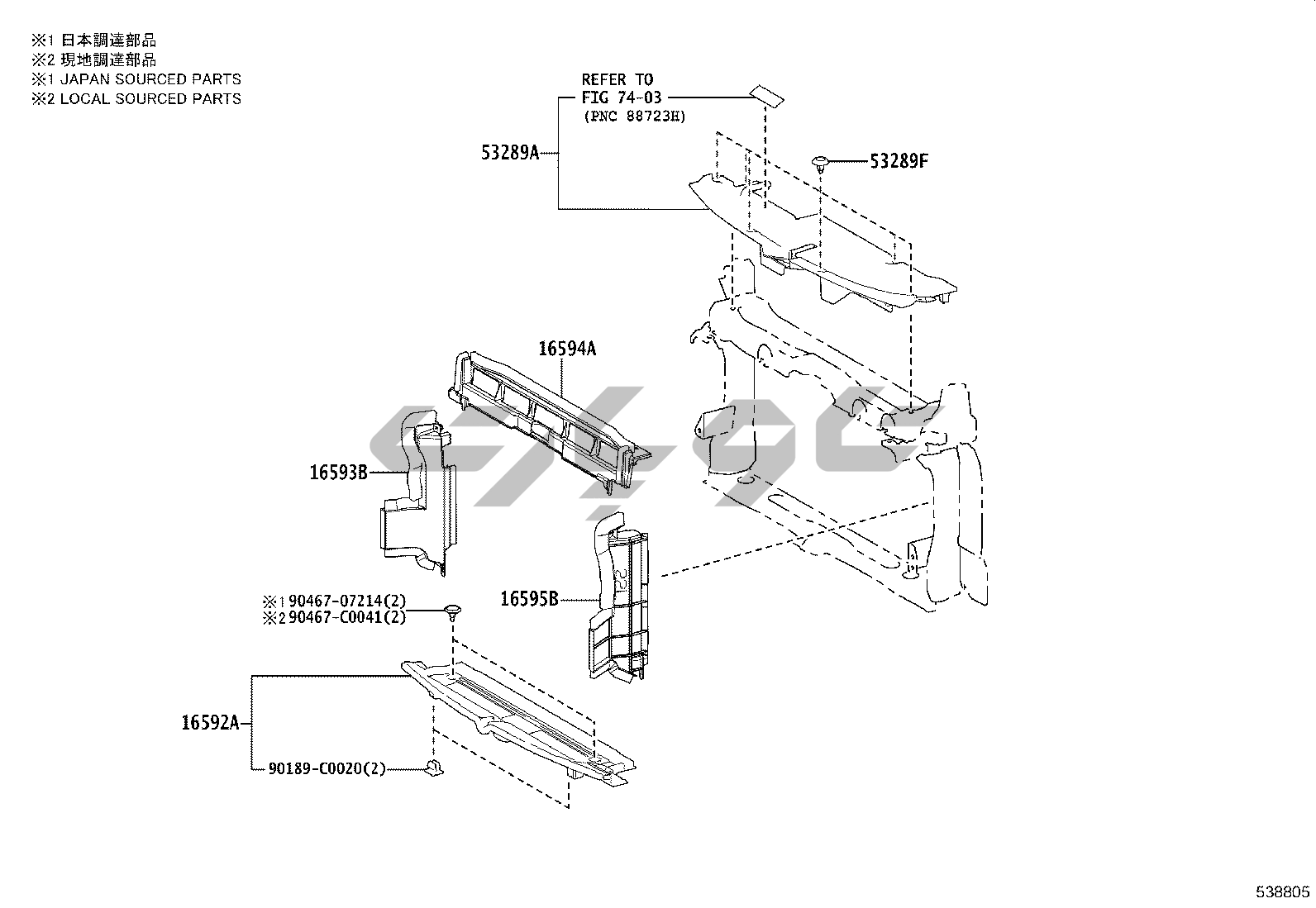 ※1 日本調達部品
※2 現地調達部品
※1 JAPAN SOURCED PARTS
※2 LOCAL SOURCED PARTS

REFER TO
FIG 74-03
(PNC 88723H)

53289A

53289F

16594A

16593B

16595B

※1 90467-07214(2)
※2 90467-C0041(2)

16592A

90189-C0020(2)

538805