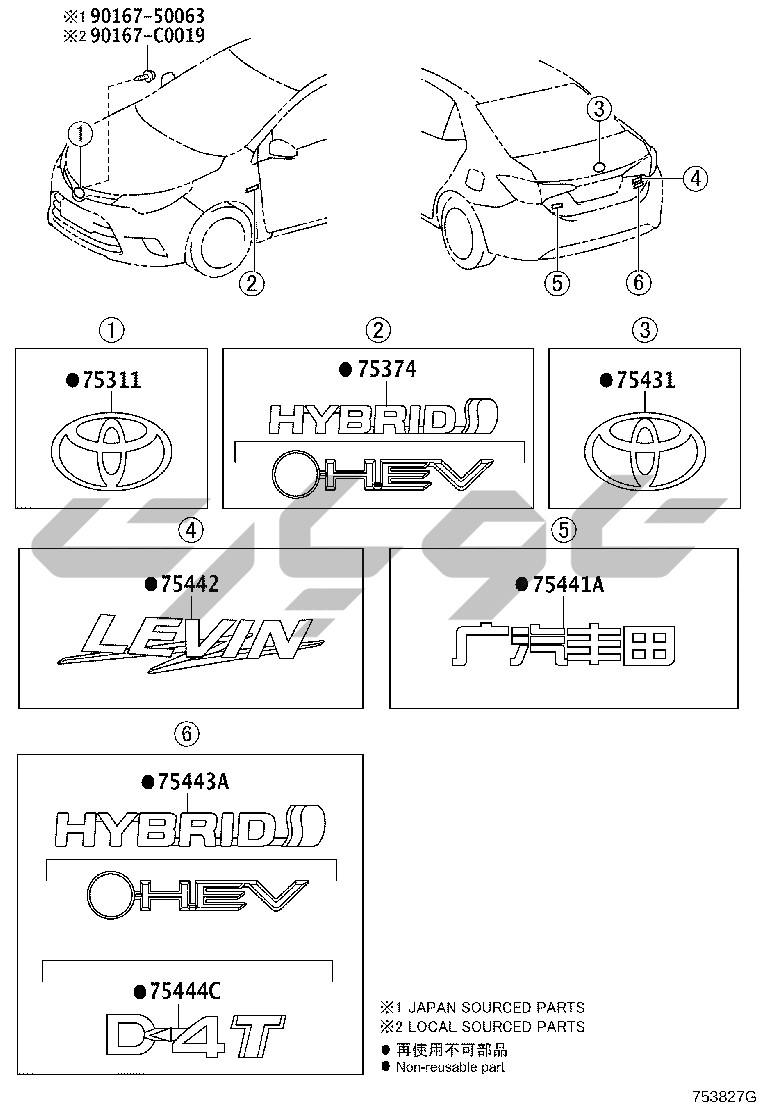 ※1 90167-50063
※2 90167-C0019

①

②

③

④

⑤

⑥

①
●75311

②
●75374
HYBRID
HEV

③
●75431

④
●75442
LEVIN

⑤
●75441A
广汽丰田

⑥
●75443A
HYBRID
HEV
●75444C
D-4T

※1 JAPAN SOURCED PARTS
※2 LOCAL SOURCED PARTS
● 再使用不可部品
● Non-reusable part

753827G