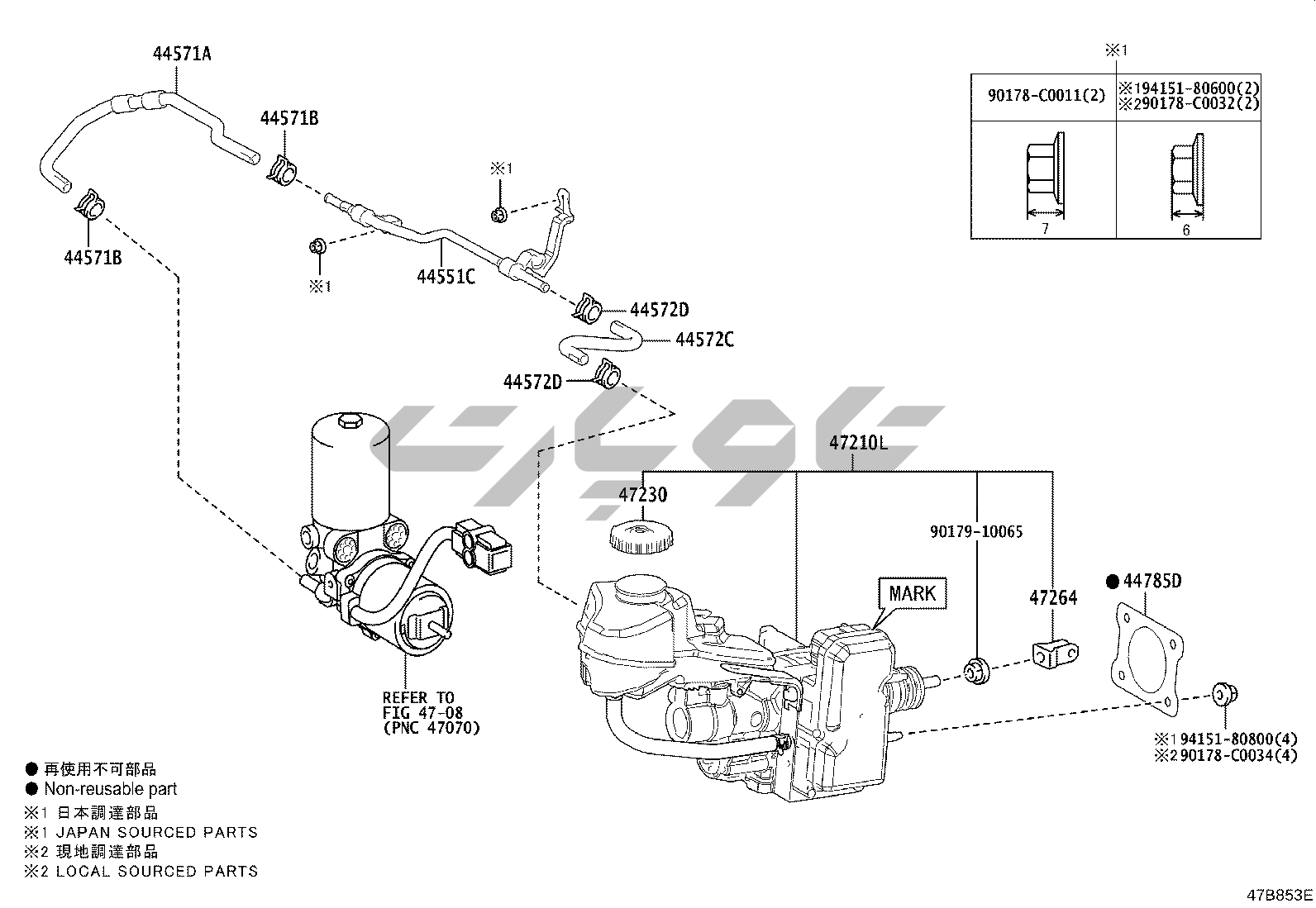 44571A

44571B

44571B

※1

※1

44551C

44572D

44572C

44572D

※1

| 90178-C0011(2) | ※194151-80600(2) ※290178-C0032(2) |
|---|---|
| 7 | 6 |

47210L

47230

90179-10065

MARK

47264

● 44785D

REFER TO FIG 47-08 (PNC 47070)

※1 94151-80800(4)
※2 90178-C0034(4)

● 再使用不可部品
● Non-reusable part
※1 日本調達部品
※1 JAPAN SOURCED PARTS
※2 現地調達部品
※2 LOCAL SOURCED PARTS

47B853E