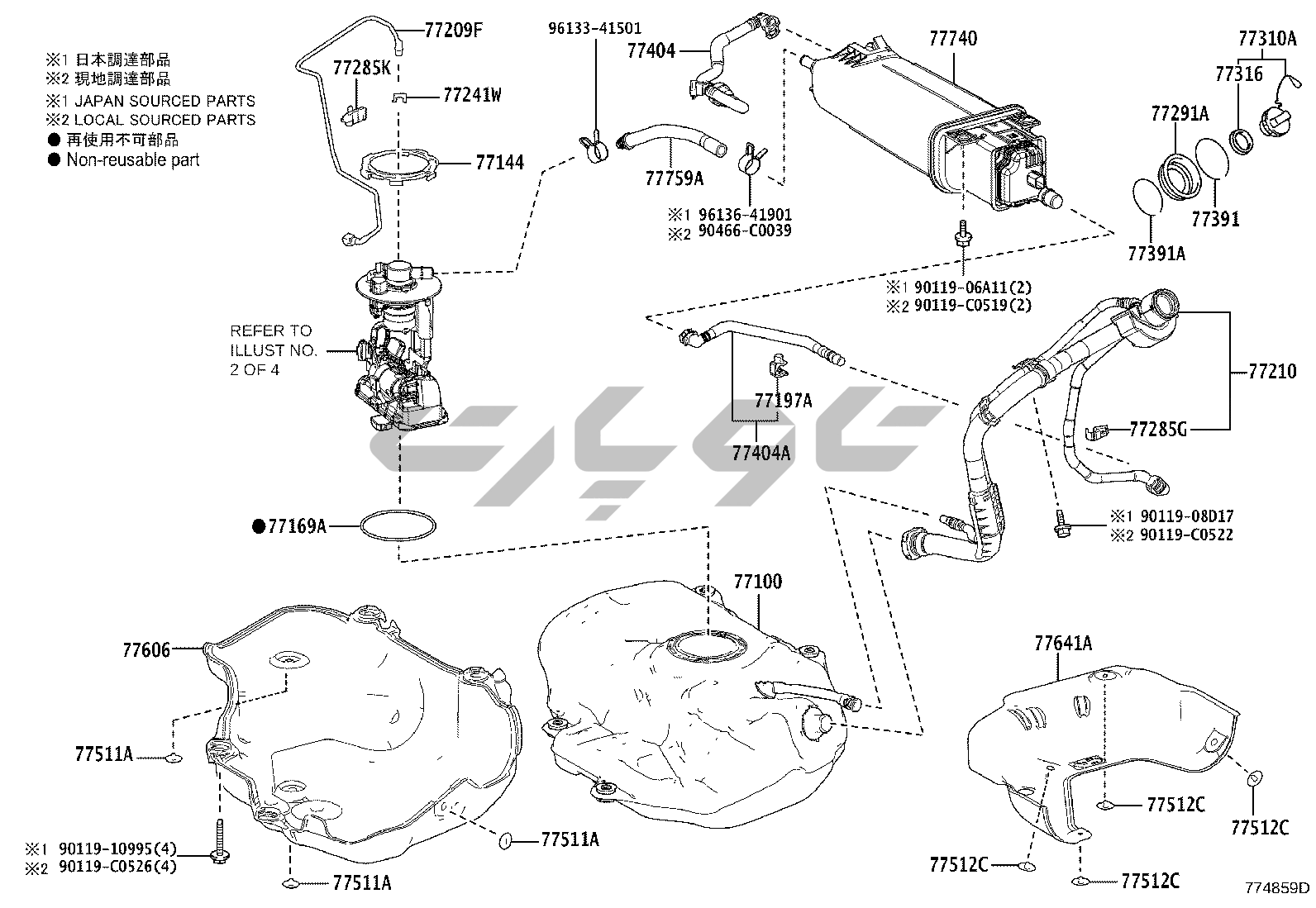 ※1 日本調達部品
※2 現地調達部品
※1 JAPAN SOURCED PARTS
※2 LOCAL SOURCED PARTS
● 再使用不可部品
● Non-reusable part

77209F
77285K
77241W
77144
96133-41501
77404
77759A
※1 96136-41901
※2 90466-C0039
77740
77310A
77316
77291A
77391
77391A
※1 90119-06A11(2)
※2 90119-C0519(2)
REFER TO ILLUST NO. 2 OF 4
77197A
77404A
77210
77285G
※1 90119-08D17
※2 90119-C0522
●77169A
77100
77606
77511A
※1 90119-10995(4)
※2 90119-C0526(4)
77511A
77511A
77641A
77512C
77512C
77512C
77512C
774859D