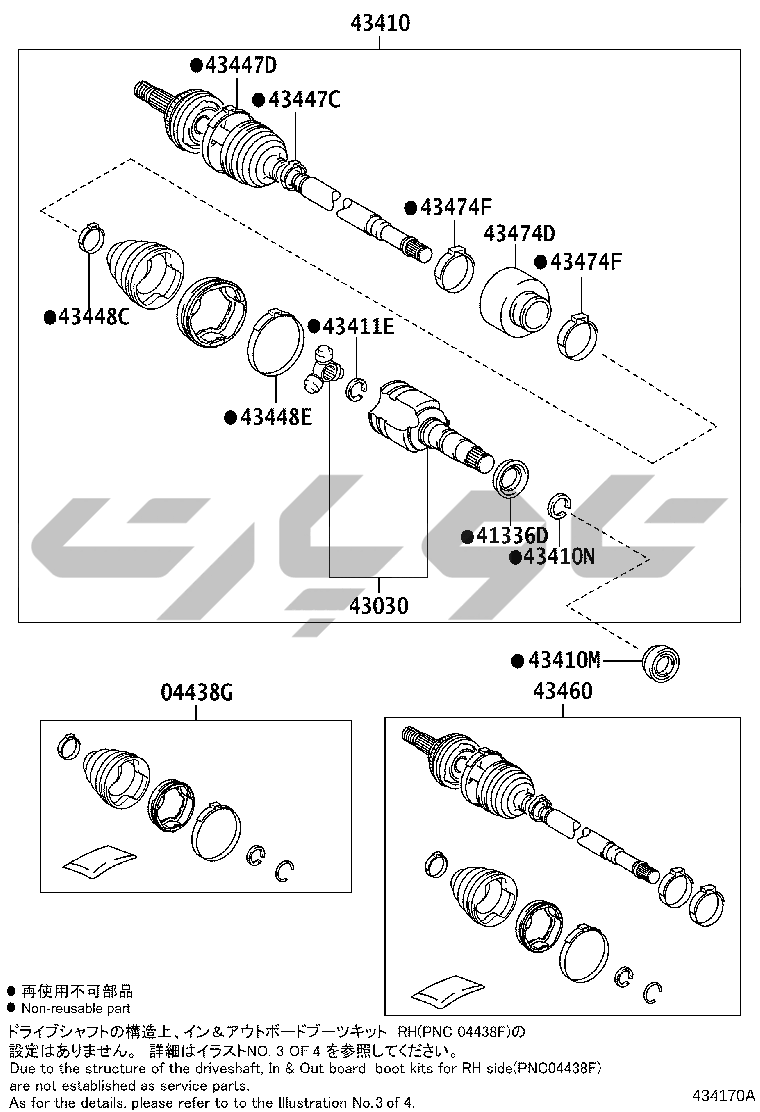 43410

●43447D
●43447C
●43474F
43474D
●43474F
●43448C
●43411E
●43448E
●41336D
●43410N
43030
●43410M

04438G

43460

● 再使用不可部品
● Non-reusable part
ドライブシャフトの構造上、イン＆アウトボードブーツキット RH(PNC 04438F)の設定はありません。 詳細はイラストNO. 3 OF 4 を参照してください。
Due to the structure of the driveshaft, In & Out board boot kits for RH side(PNC04438F) are not established as service parts.
As for the details, please refer to to the Illustration No.3 of 4.

434170A