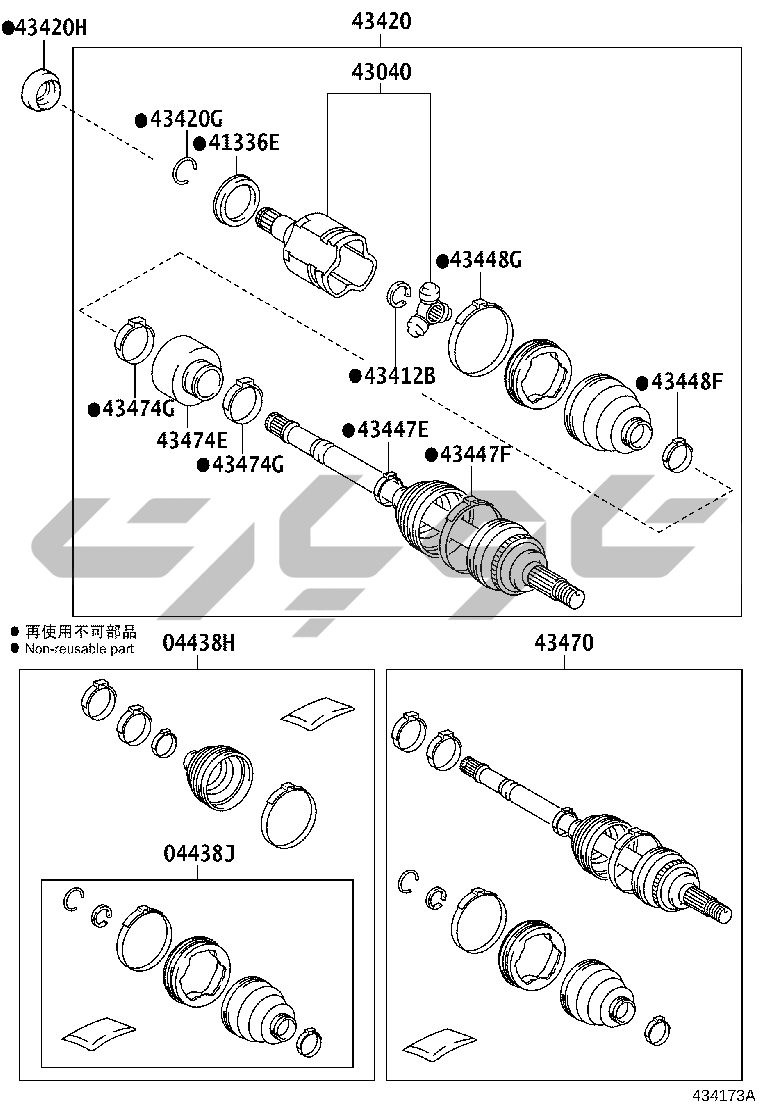 ●43420H

43420

43040

●43420G

●41336E

●43448G

●43412B

●43448F

●43474G

43474E

●43474G

●43447E

●43447F

● 再使用不可部品
● Non-reusable part

04438H

43470

04438J

434173A