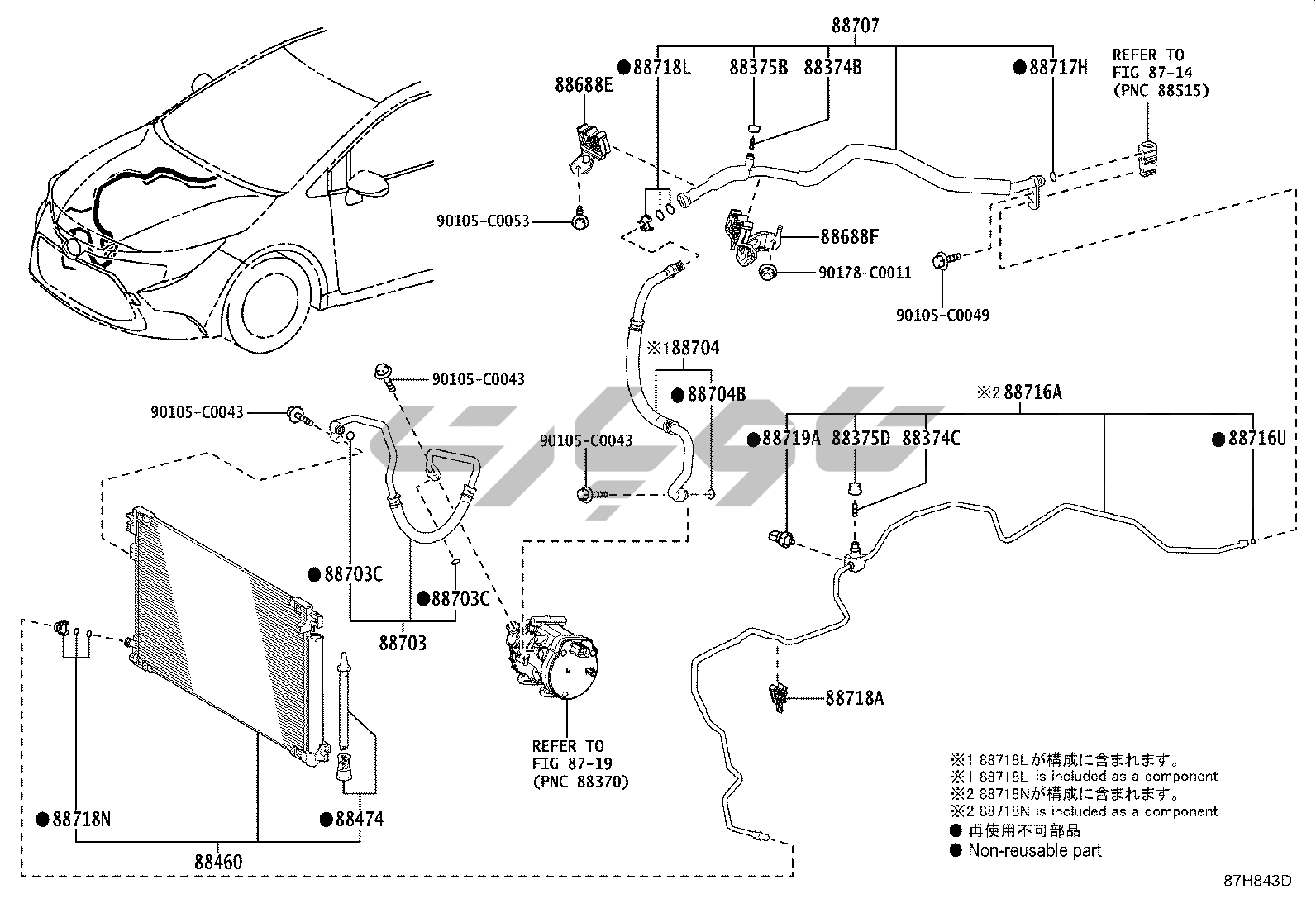 88707

●88718L
88375B
88374B
●88717H
REFER TO FIG 87-14 (PNC 88515)
88688E
90105-C0053
88688F
90178-C0011
90105-C0049
※1 88704
●88704B
90105-C0043
90105-C0043
90105-C0043
※2 88716A
●88719A
88375D
88374C
●88716U
●88703C
●88703C
88703
88718A
REFER TO FIG 87-19 (PNC 88370)
●88718N
●88474
88460

※1 88718Lが構成に含まれます。
※1 88718L is included as a component
※2 88718Nが構成に含まれます。
※2 88718N is included as a component
● 再使用不可部品
● Non-reusable part

87H843D