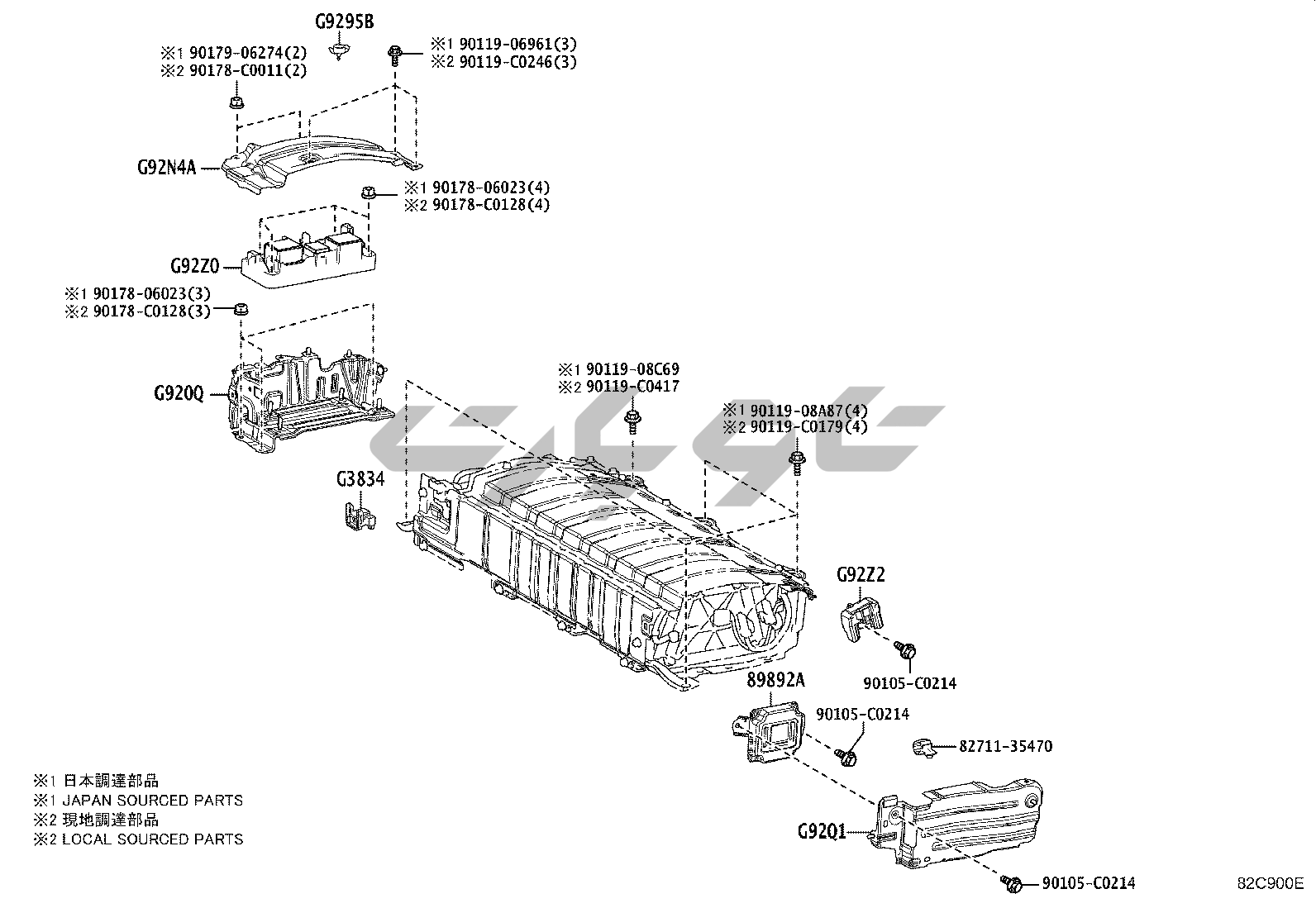 G9295B

※1 90179-06274(2)
※2 90178-C0011(2)

※1 90119-06961(3)
※2 90119-C0246(3)

G92N4A

※1 90178-06023(4)
※2 90178-C0128(4)

G92Z0

※1 90178-06023(3)
※2 90178-C0128(3)

G920Q

※1 90119-08C69
※2 90119-C0417

※1 90119-08A87(4)
※2 90119-C0179(4)

G3834

G92Z2

90105-C0214

89892A

90105-C0214

82711-35470

G92Q1

90105-C0214

※1 日本調達部品
※1 JAPAN SOURCED PARTS
※2 現地調達部品
※2 LOCAL SOURCED PARTS

82C900E