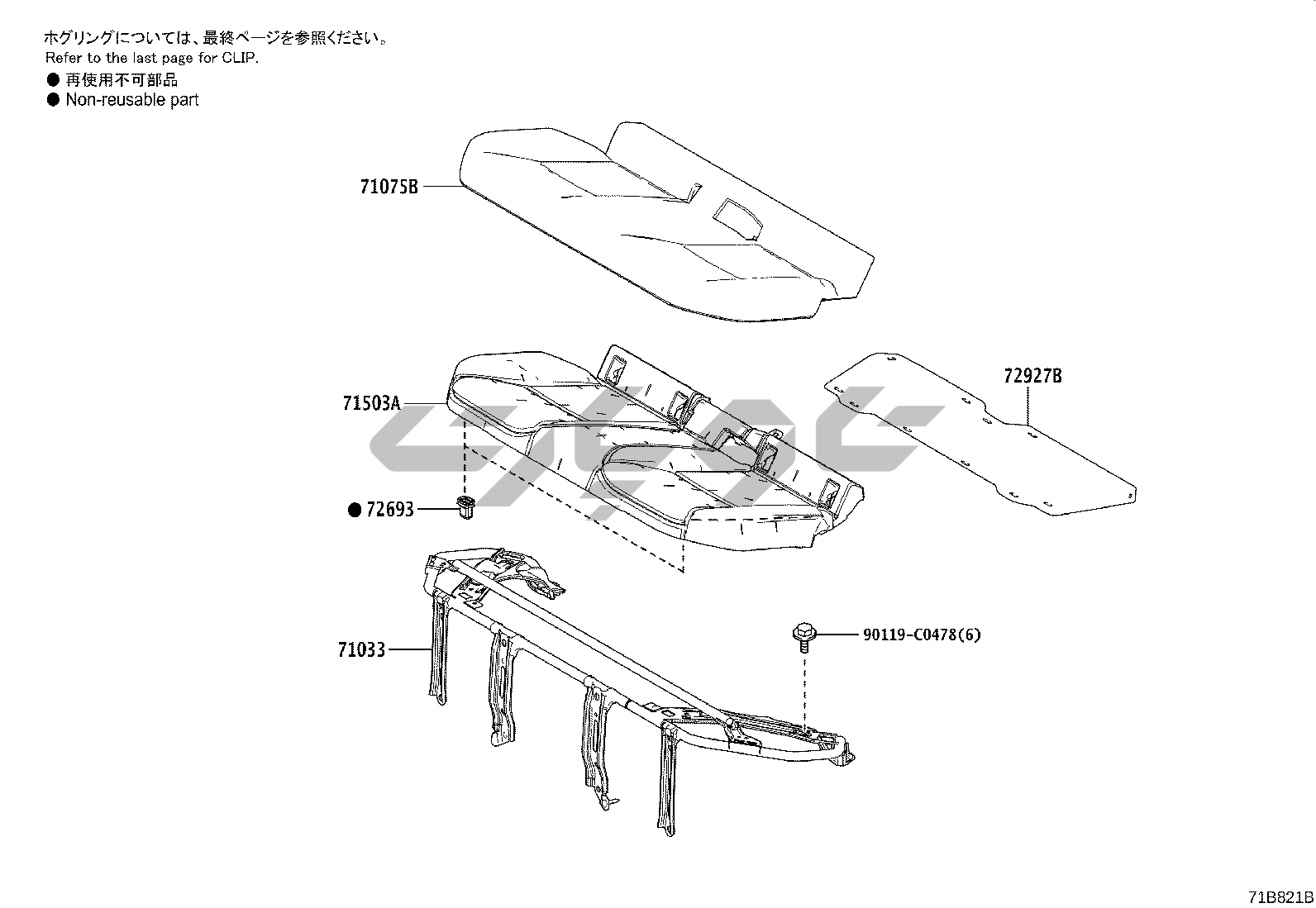 ホグリングについては、最終ページを参照ください。
Refer to the last page for CLIP.
● 再使用不可部品
● Non-reusable part

71075B

71503A

72927B

● 72693

71033

90119-C0478(6)

71B821B