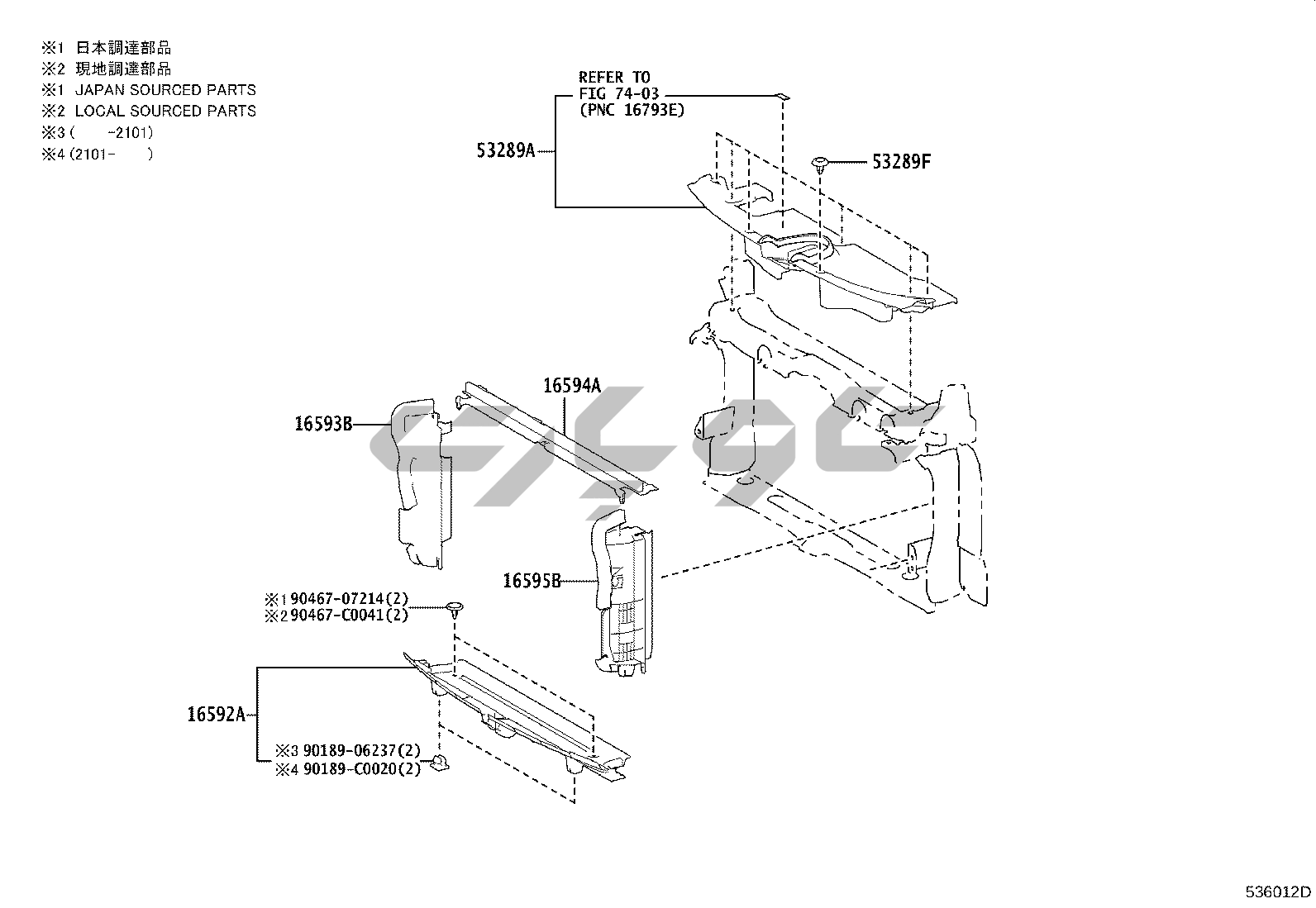 ※1 日本調達部品
※2 現地調達部品
※1 JAPAN SOURCED PARTS
※2 LOCAL SOURCED PARTS
※3 ( -2101)
※4 (2101- )

REFER TO
FIG 74-03
(PNC 16793E)

53289A
53289F
16594A
16593B
16595B
※1 90467-07214(2)
※2 90467-C0041(2)
16592A
※3 90189-06237(2)
※4 90189-C0020(2)

536012D