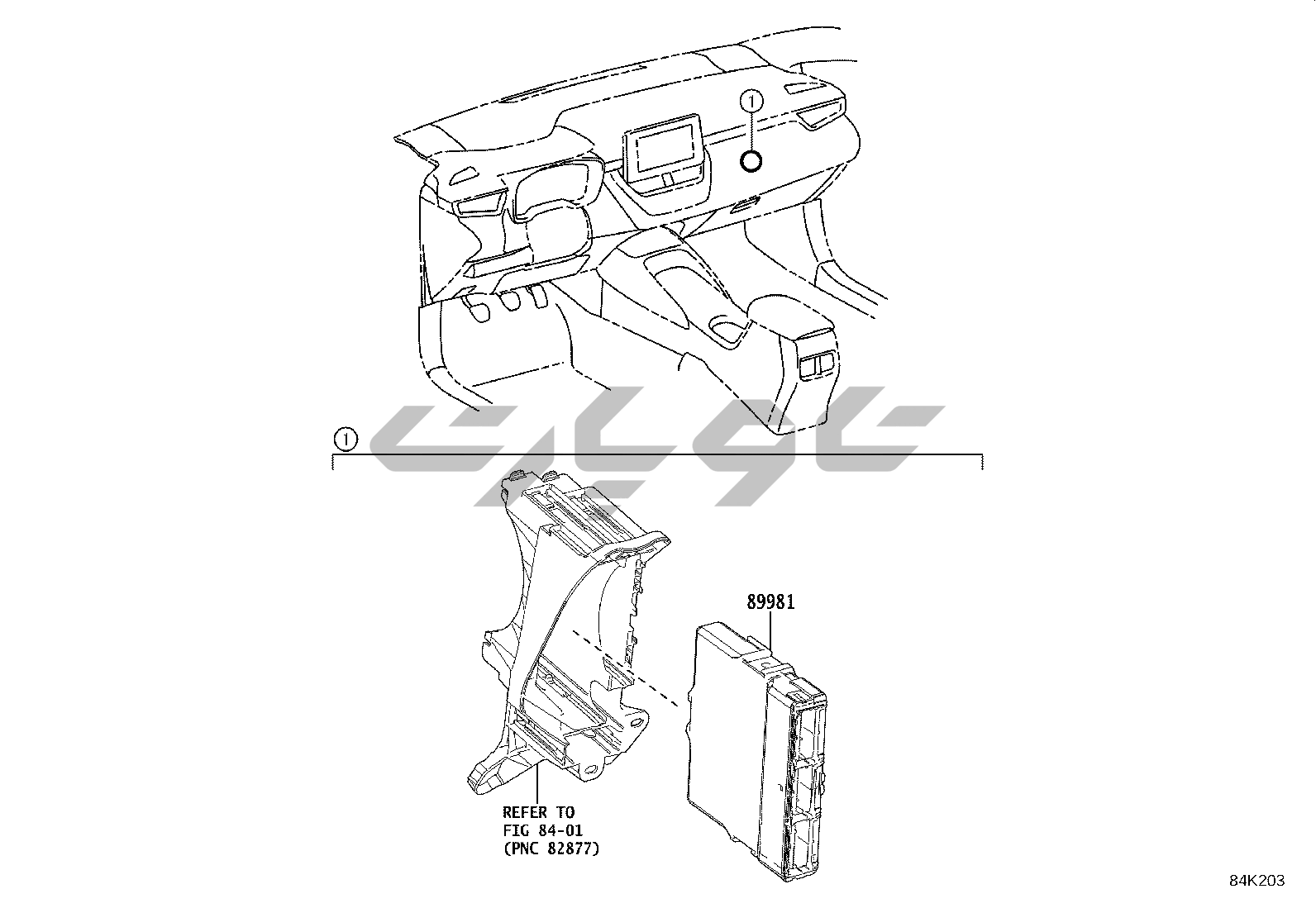 1

1

89981

REFER TO
FIG 84-01
(PNC 82877)

84K203