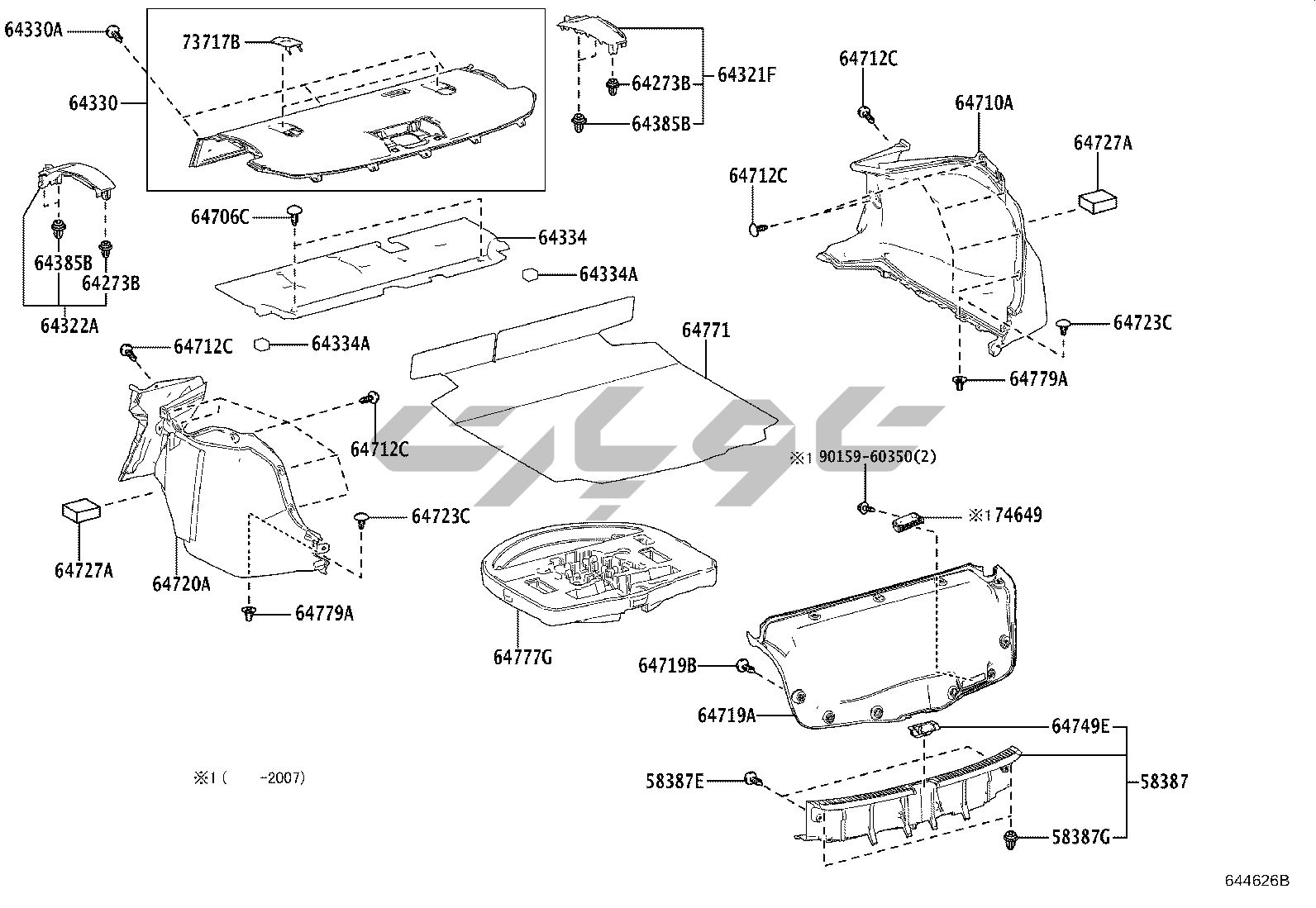 64330A
73717B
64330
64273B
64321F
64385B
64712C
64710A
64727A
64712C
64706C
64334
64334A
64385B
64273B
64322A
64712C
64334A
64771
64723C
64779A
64712C
※1 90159-60350(2)
64723C
※1 74649
64727A
64720A
64779A
64777G
64719B
64719A
64749E
※1 (   -2007)
58387E
58387
58387G
644626B