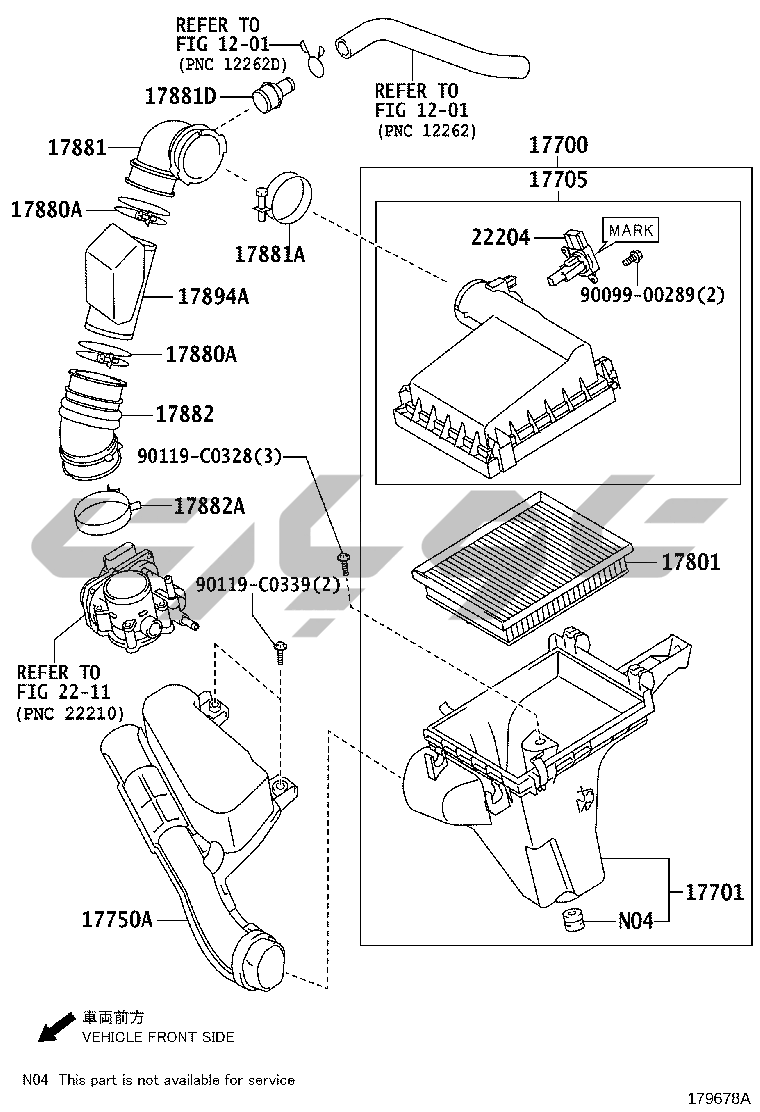 REFER TO
FIG 12-01
(PNC 12262D)

REFER TO
FIG 12-01
(PNC 12262)

17881D

17881

17880A

17881A

17894A

17880A

17882

90119-C0328(3)

17882A

90119-C0339(2)

REFER TO
FIG 22-11
(PNC 22210)

17750A

17700

17705

22204

MARK

90099-00289(2)

17801

17701

N04

車両前方
VEHICLE FRONT SIDE

N04 This part is not available for service

179678A