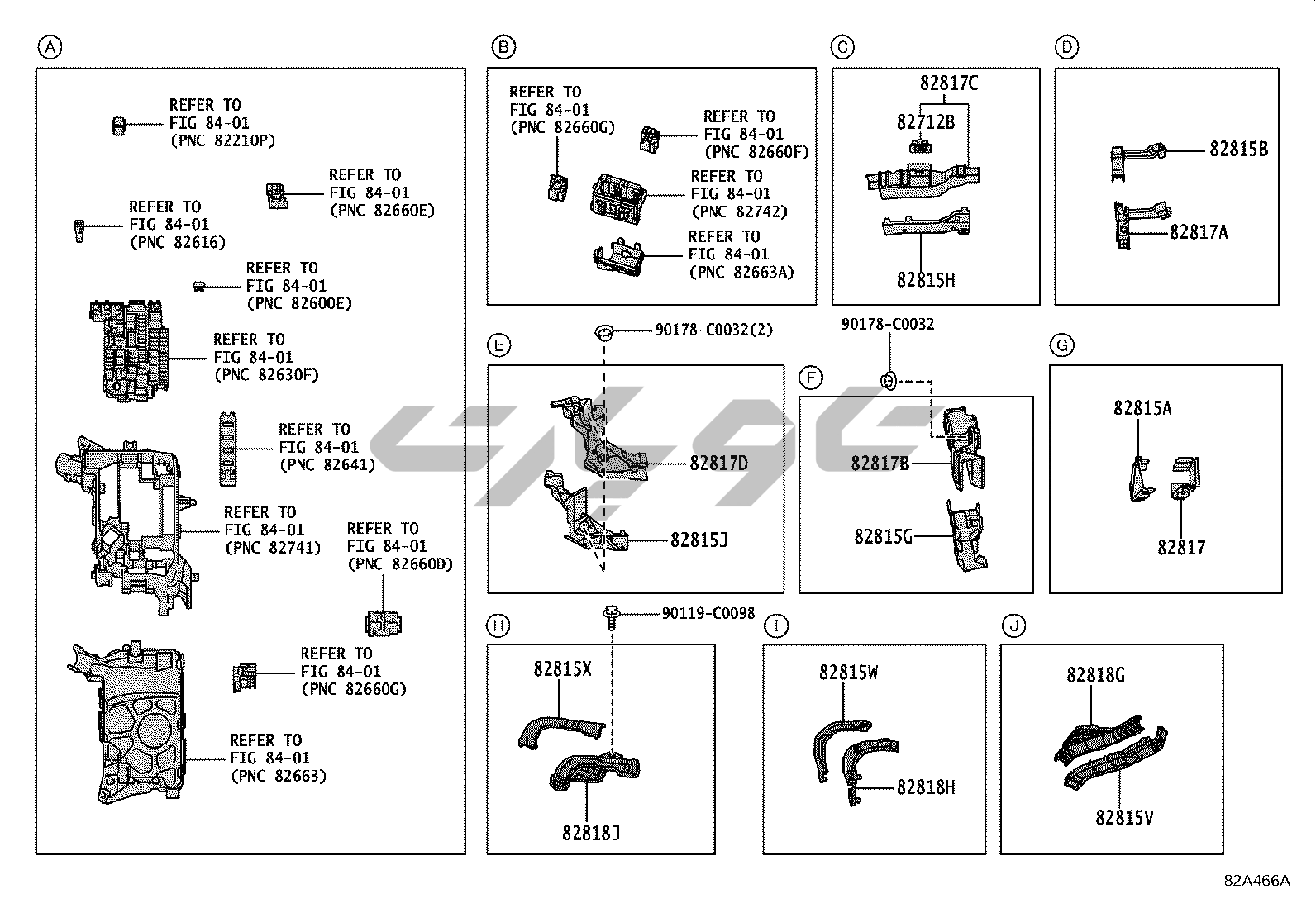 A

REFER TO FIG 84-01 (PNC 82210P)

REFER TO FIG 84-01 (PNC 82660E)

REFER TO FIG 84-01 (PNC 82616)

REFER TO FIG 84-01 (PNC 82600E)

REFER TO FIG 84-01 (PNC 82630F)

REFER TO FIG 84-01 (PNC 82641)

REFER TO FIG 84-01 (PNC 82741)

REFER TO FIG 84-01 (PNC 82660D)

REFER TO FIG 84-01 (PNC 82660G)

REFER TO FIG 84-01 (PNC 82663)

B

REFER TO FIG 84-01 (PNC 82660G)

REFER TO FIG 84-01 (PNC 82660F)

REFER TO FIG 84-01 (PNC 82742)

REFER TO FIG 84-01 (PNC 82663A)

C

82817C
82712B
82815H

D

82815B
82817A

E

90178-C0032(2)
82817D
82815J

F

90178-C0032
82817B
82815G

G

82815A
82817

H

90119-C0098
82815X
82818J

I

82815W
82818H

J

82818G
82815V

82A466A