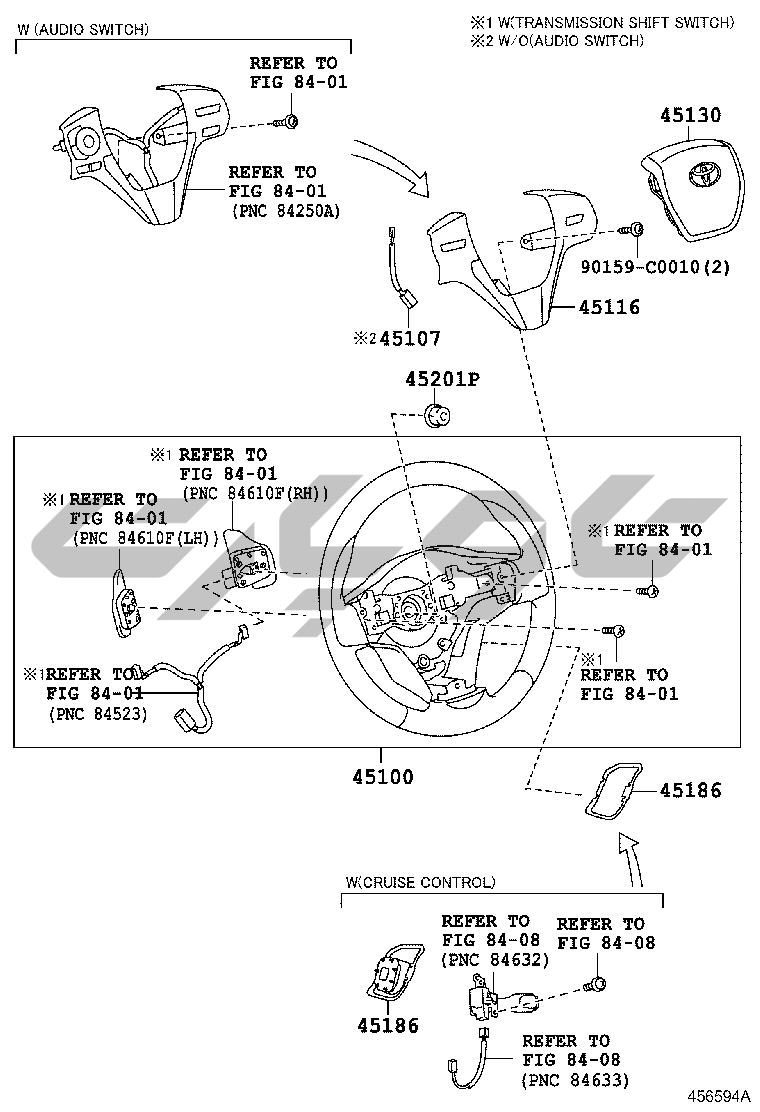 W (AUDIO SWITCH)

※1 W(TRANSMISSION SHIFT SWITCH)
※2 W/O(AUDIO SWITCH)

REFER TO FIG 84-01

REFER TO FIG 84-01 (PNC 84250A)

45130

90159-C0010(2)

45116

※2 45107

45201P

※1 REFER TO FIG 84-01 (PNC 84610F(RH))

※1 REFER TO FIG 84-01 (PNC 84610F(LH))

※1 REFER TO FIG 84-01

※1 REFER TO FIG 84-01

※1 REFER TO FIG 84-01 (PNC 84523)

45100

45186

W(CRUISE CONTROL)

REFER TO FIG 84-08 (PNC 84632)

REFER TO FIG 84-08

45186

REFER TO FIG 84-08 (PNC 84633)

456594A