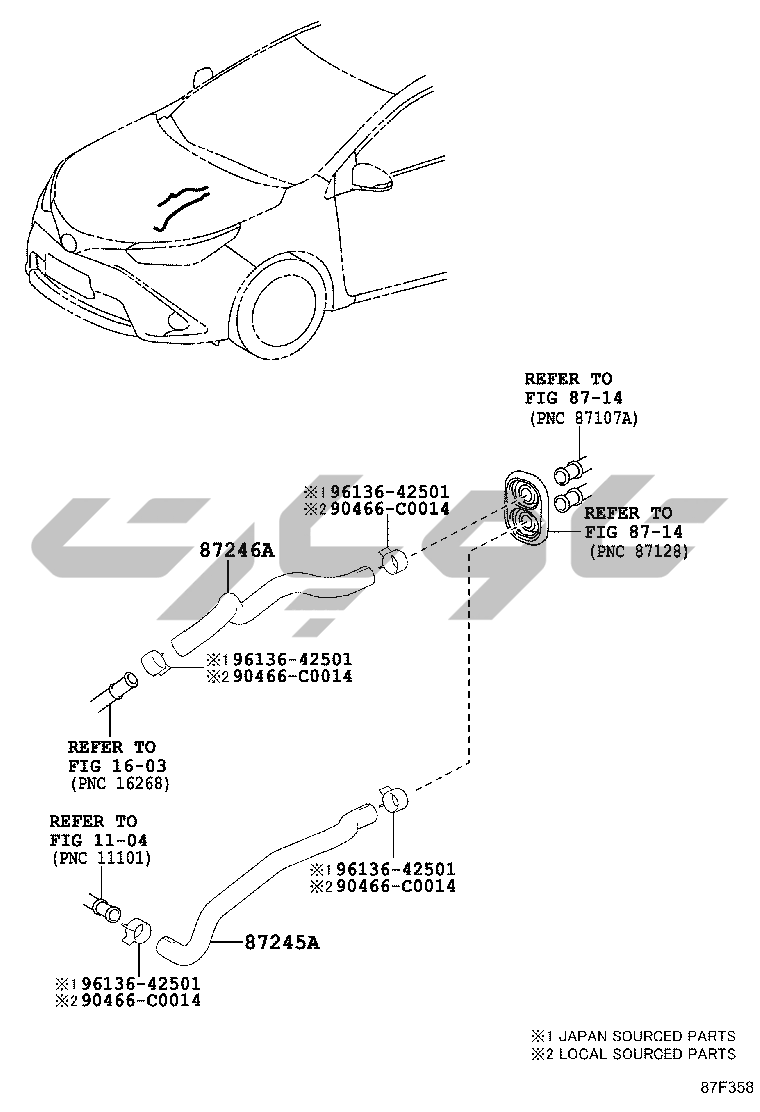 REFER TO
FIG 87-14
(PNC 87107A)

※1 96136-42501
※2 90466-C0014

REFER TO
FIG 87-14
(PNC 87128)

87246A

※1 96136-42501
※2 90466-C0014

REFER TO
FIG 16-03
(PNC 16268)

REFER TO
FIG 11-04
(PNC 11101)

※1 96136-42501
※2 90466-C0014

87245A

※1 96136-42501
※2 90466-C0014

※1 JAPAN SOURCED PARTS
※2 LOCAL SOURCED PARTS

87F358