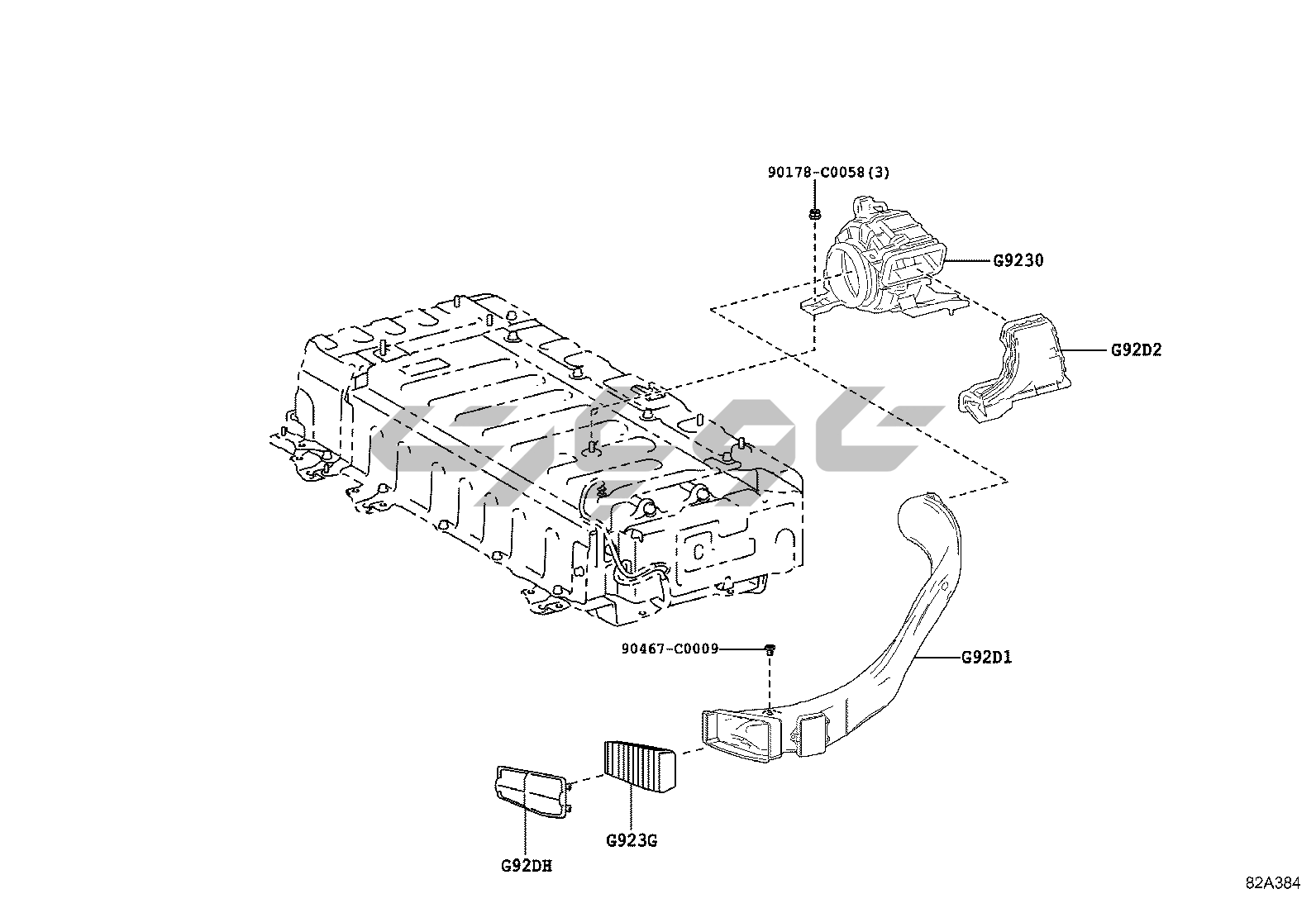 90178-C0058(3)

G9230

G92D2

90467-C0009

G92D1

G923G

G92DH

82A384