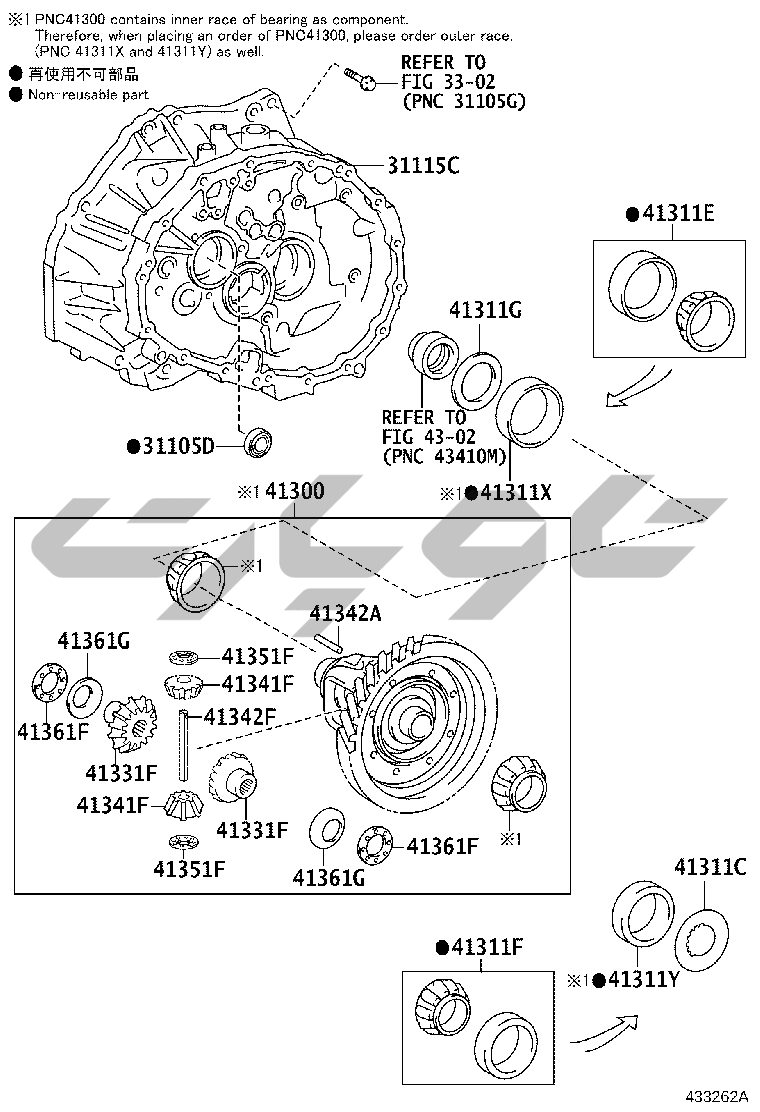 ※1 PNC41300 contains inner race of bearing as component. Therefore, when placing an order of PNC41300, please order outer race. (PNC 41311X and 41311Y) as well.

● 再使用不可部品
● Non-reusable part

REFER TO FIG 33-02 (PNC 31105G)

31115C

●41311E

41311G

REFER TO FIG 43-02 (PNC 43410M)

●31105D

※1●41311X

※1 41300

※1

41342A

41361G

41351F

41341F

41342F

41361F

41331F

41341F

41331F

41351F

41361G

41361F

※1

41311C

●41311F

※1●41311Y

433262A