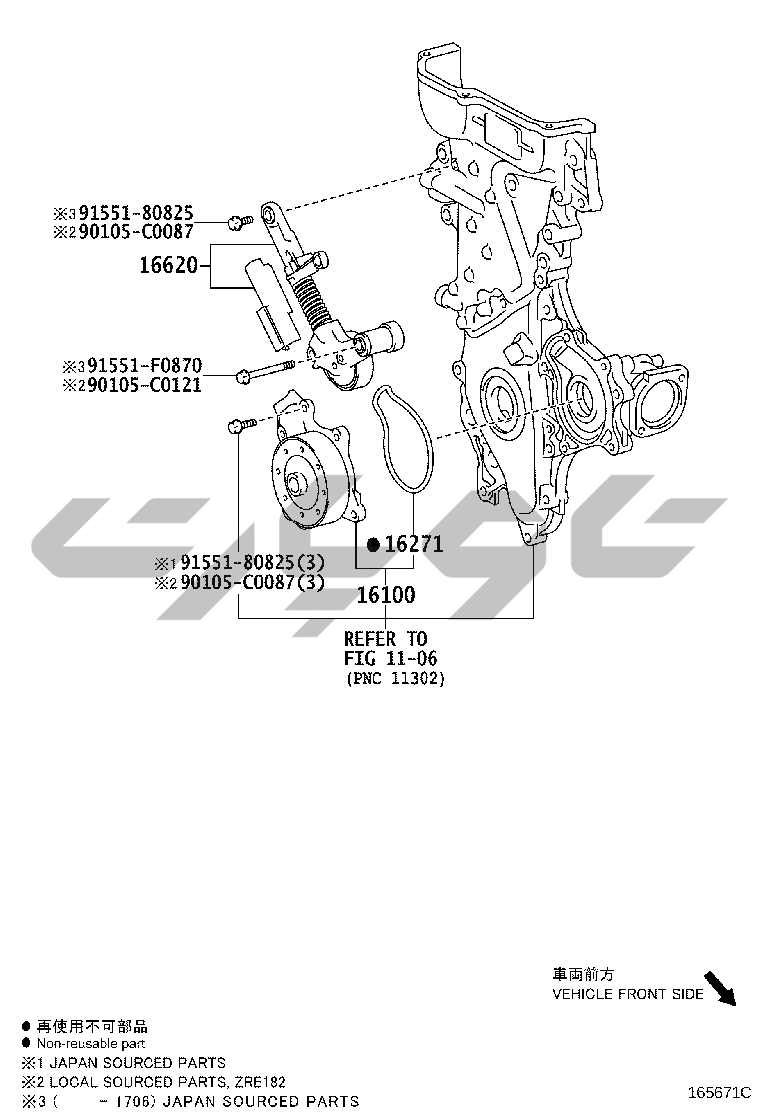 ※3 91551-80825
※2 90105-C0087

16620

※3 91551-F0870
※2 90105-C0121

● 16271

※1 91551-80825(3)
※2 90105-C0087(3)

16100

REFER TO
FIG 11-06
(PNC 11302)

車両前方
VEHICLE FRONT SIDE

● 再使用不可部品
● Non-reusable part
※1 JAPAN SOURCED PARTS
※2 LOCAL SOURCED PARTS, ZRE182
※3 ( - 1706) JAPAN SOURCED PARTS

165671C