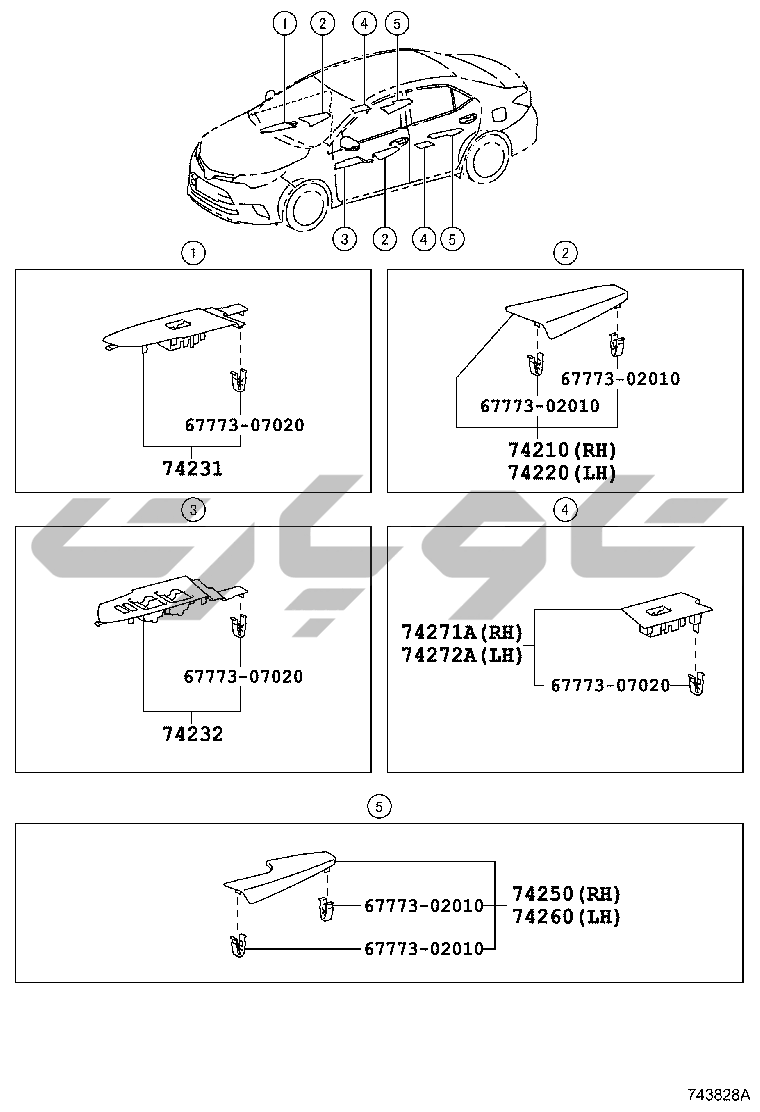 1 2 4 5
3 2 4 5

1

67773-07020
74231

2

67773-02010
67773-02010
74210(RH)
74220(LH)

3

67773-07020
74232

4

74271A(RH)
74272A(LH)
67773-07020

5

67773-02010
67773-02010
74250(RH)
74260(LH)

743828A