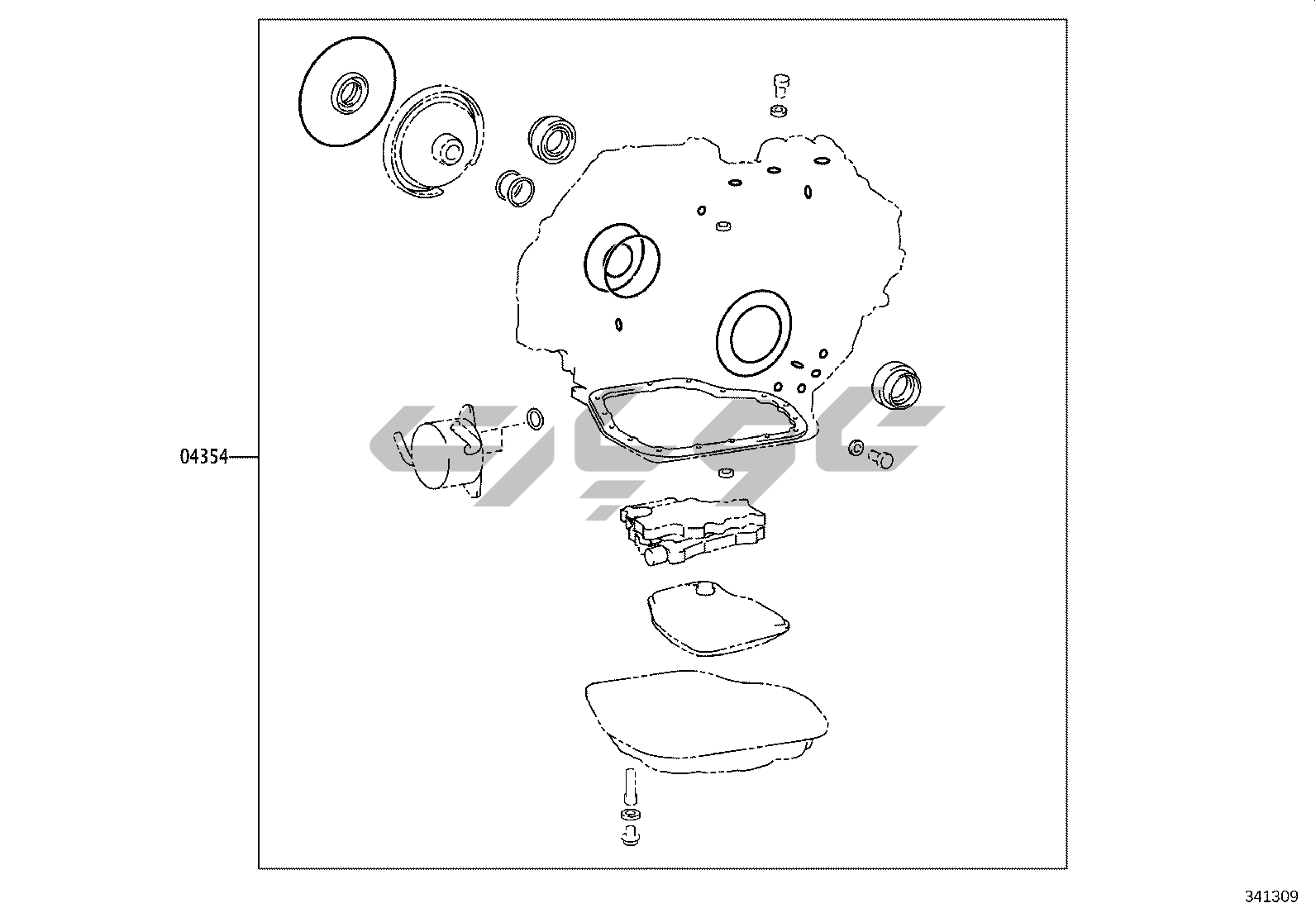 04354

341309