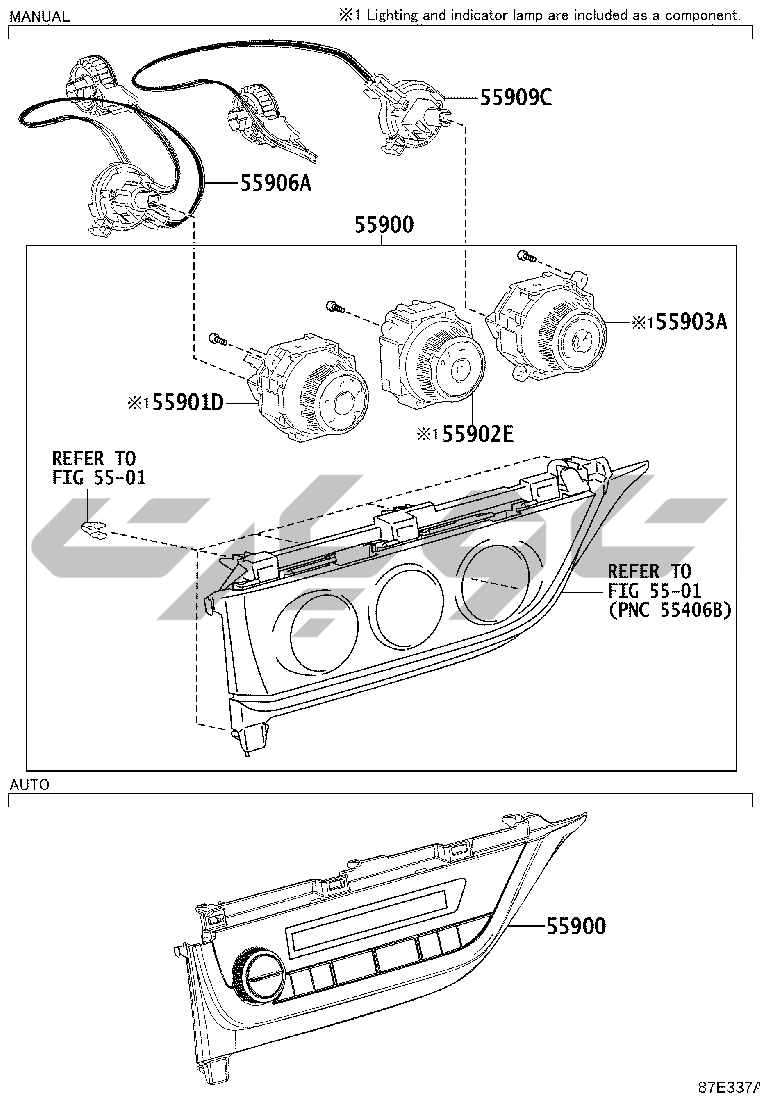 MANUAL

※1 Lighting and indicator lamp are included as a component.

55909C

55906A

55900

※1 55903A

※1 55901D

※1 55902E

REFER TO FIG 55-01

REFER TO FIG 55-01 (PNC 55406B)

AUTO

55900

87E337A