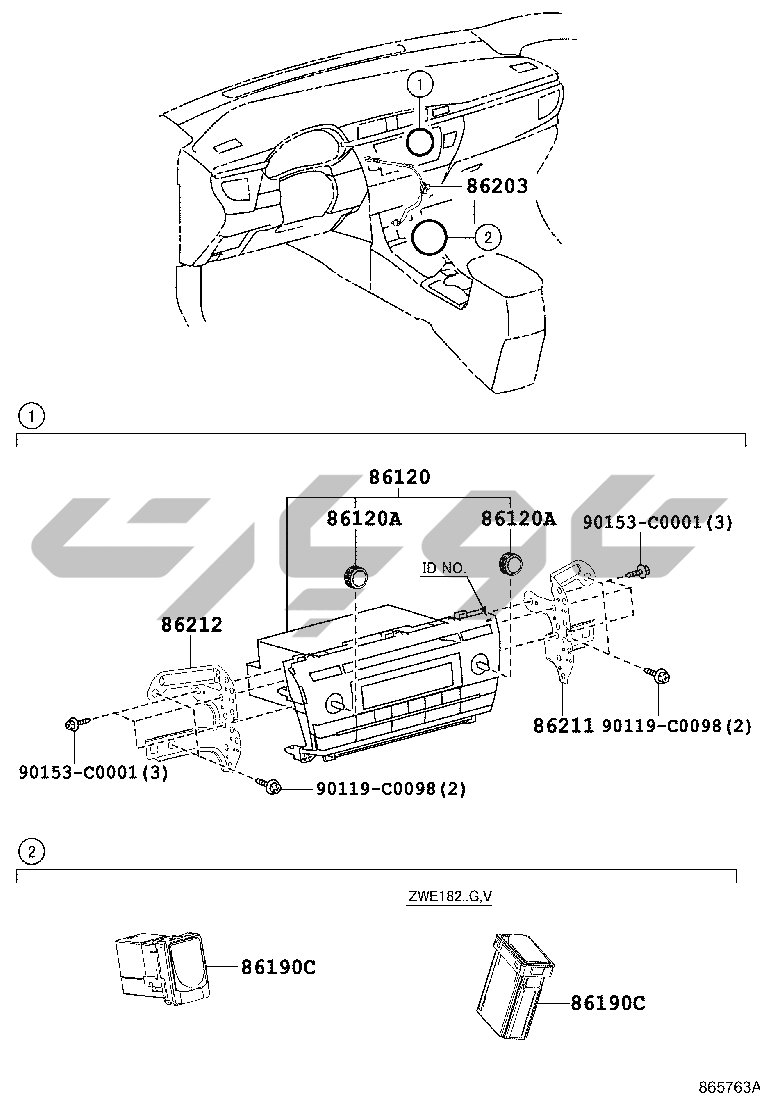 1
86203
2

1
86120
86120A
86120A
90153-C0001(3)
ID NO.
86212
86211
90119-C0098(2)
90153-C0001(3)
90119-C0098(2)

2
ZWE182..G,V
86190C
86190C

865763A