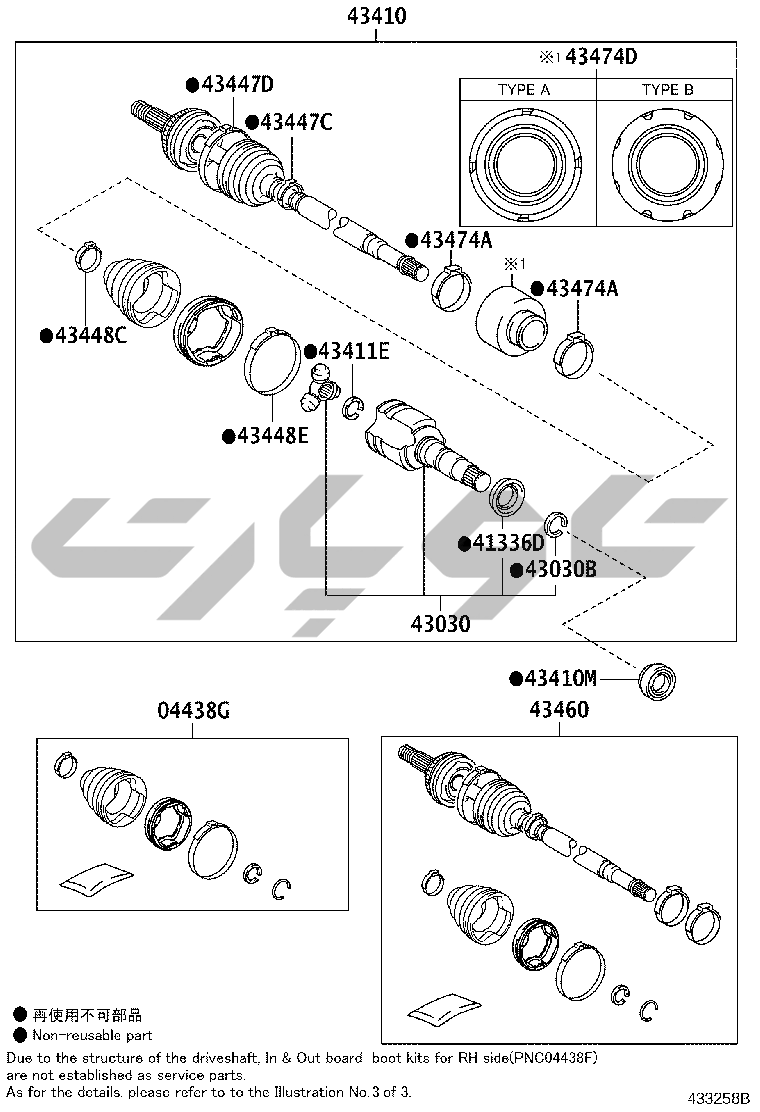 43410

※1 43474D

TYPE A

TYPE B

●43447D

●43447C

●43474A

※1

●43474A

●43448C

●43411E

●43448E

●41336D

●43030B

43030

●43410M

04438G

43460

● 再使用不可部品
● Non-reusable part

Due to the structure of the driveshaft, In & Out board boot kits for RH side(PNC04438F) are not established as service parts.
As for the details, please refer to to the Illustration No.3 of 3.

433258B