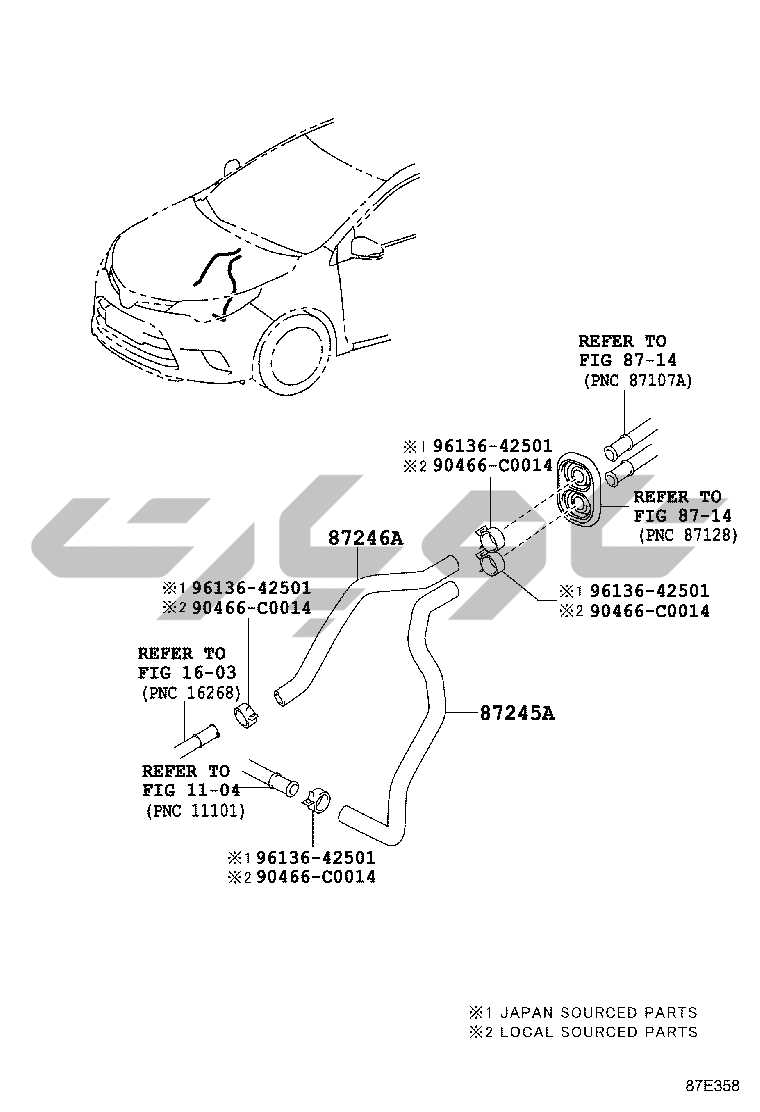 REFER TO
FIG 87-14
(PNC 87107A)

※1 96136-42501
※2 90466-C0014

REFER TO
FIG 87-14
(PNC 87128)

87246A

※1 96136-42501
※2 90466-C0014

※1 96136-42501
※2 90466-C0014

REFER TO
FIG 16-03
(PNC 16268)

87245A

REFER TO
FIG 11-04
(PNC 11101)

※1 96136-42501
※2 90466-C0014

※1 JAPAN SOURCED PARTS
※2 LOCAL SOURCED PARTS

87E358