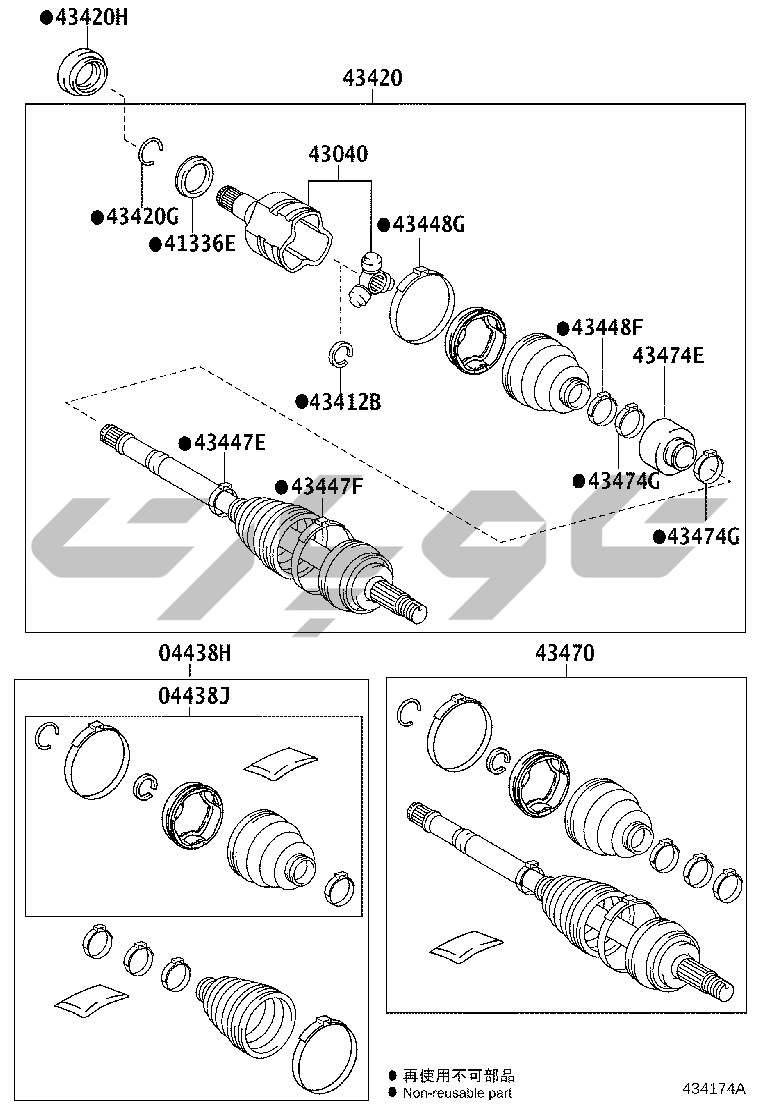 ●43420H

43420

43040

●43420G

●41336E

●43448G

●43448F

43474E

●43412B

●43447E

●43447F

●43474G

●43474G

04438H

04438J

43470

● 再使用不可部品
● Non-reusable part

434174A