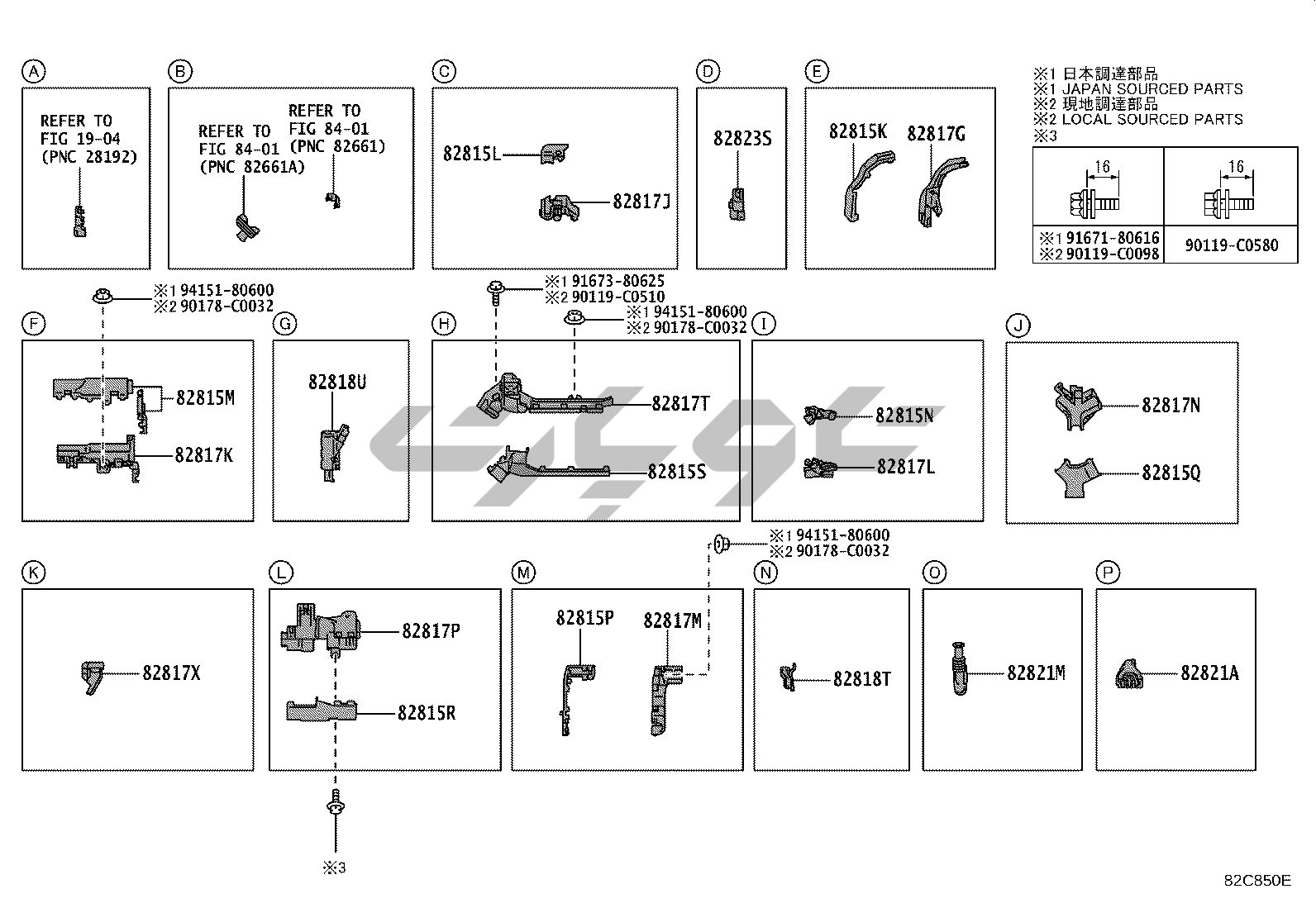 A
REFER TO FIG 19-04 (PNC 28192)

B
REFER TO FIG 84-01 (PNC 82661A)
REFER TO FIG 84-01 (PNC 82661)

C
82815L
82817J

D
82823S

E
82815K
82817G

※1 日本調達部品
※1 JAPAN SOURCED PARTS
※2 現地調達部品
※2 LOCAL SOURCED PARTS
※3

| 16 | 16 |
|---|---|
| ※1 91671-80616 ※2 90119-C0098 | 90119-C0580 |

※1 94151-80600
※2 90178-C0032

F
82815M
82817K

G
82818U

※1 91673-80625
※2 90119-C0510
※1 94151-80600
※2 90178-C0032

H
82817T
82815S

I
82815N
82817L

J
82817N
82815Q

※1 94151-80600
※2 90178-C0032

K
82817X

L
82817P
82815R
※3

M
82815P
82817M

N
82818T

O
82821M

P
82821A

82C850E