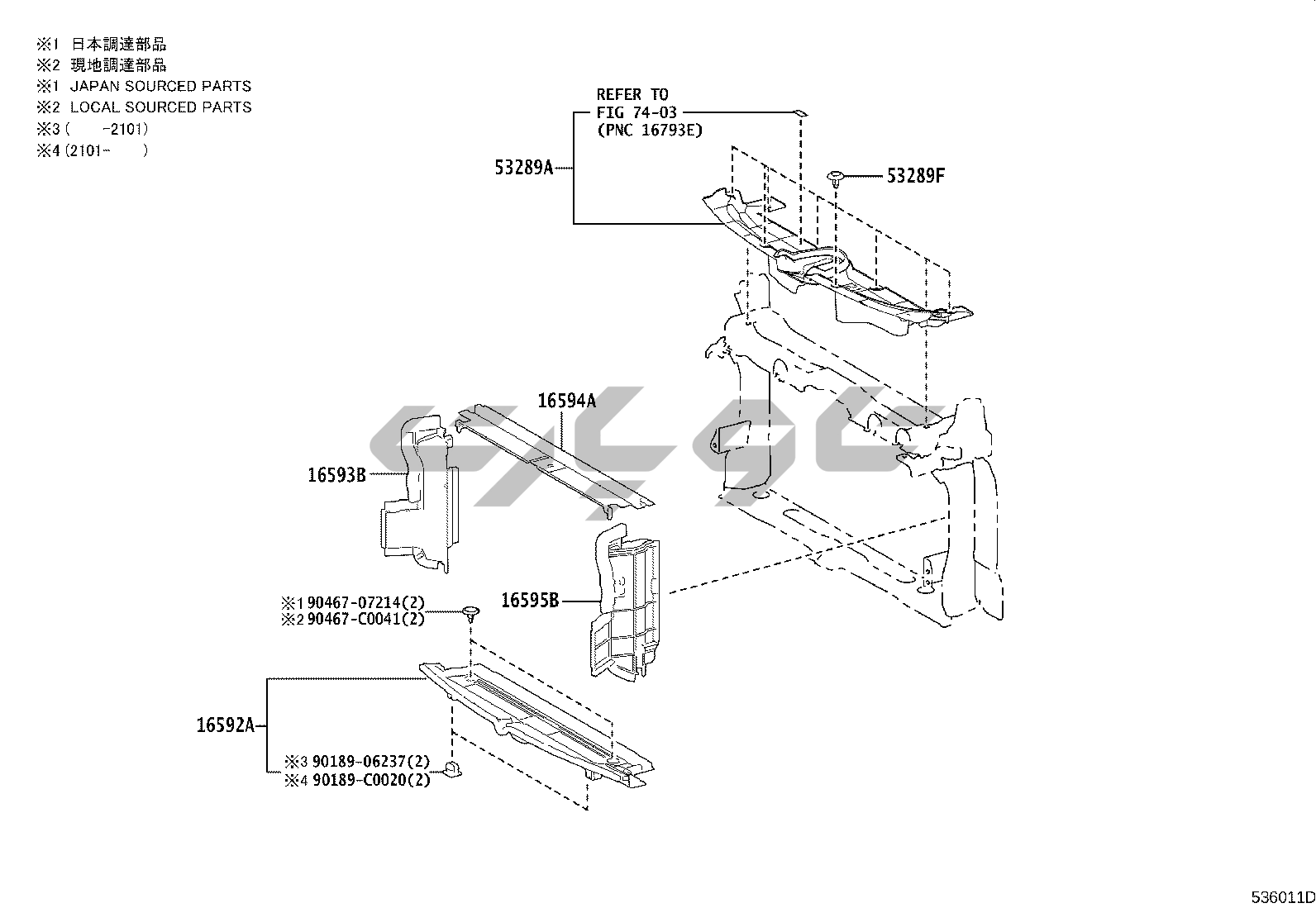 ※1 日本調達部品
※2 現地調達部品
※1 JAPAN SOURCED PARTS
※2 LOCAL SOURCED PARTS
※3 (  -2101)
※4 (2101-  )

REFER TO
FIG 74-03
(PNC 16793E)

53289A
53289F
16594A
16593B
16595B
※1 90467-07214(2)
※2 90467-C0041(2)
16592A
※3 90189-06237(2)
※4 90189-C0020(2)

536011D