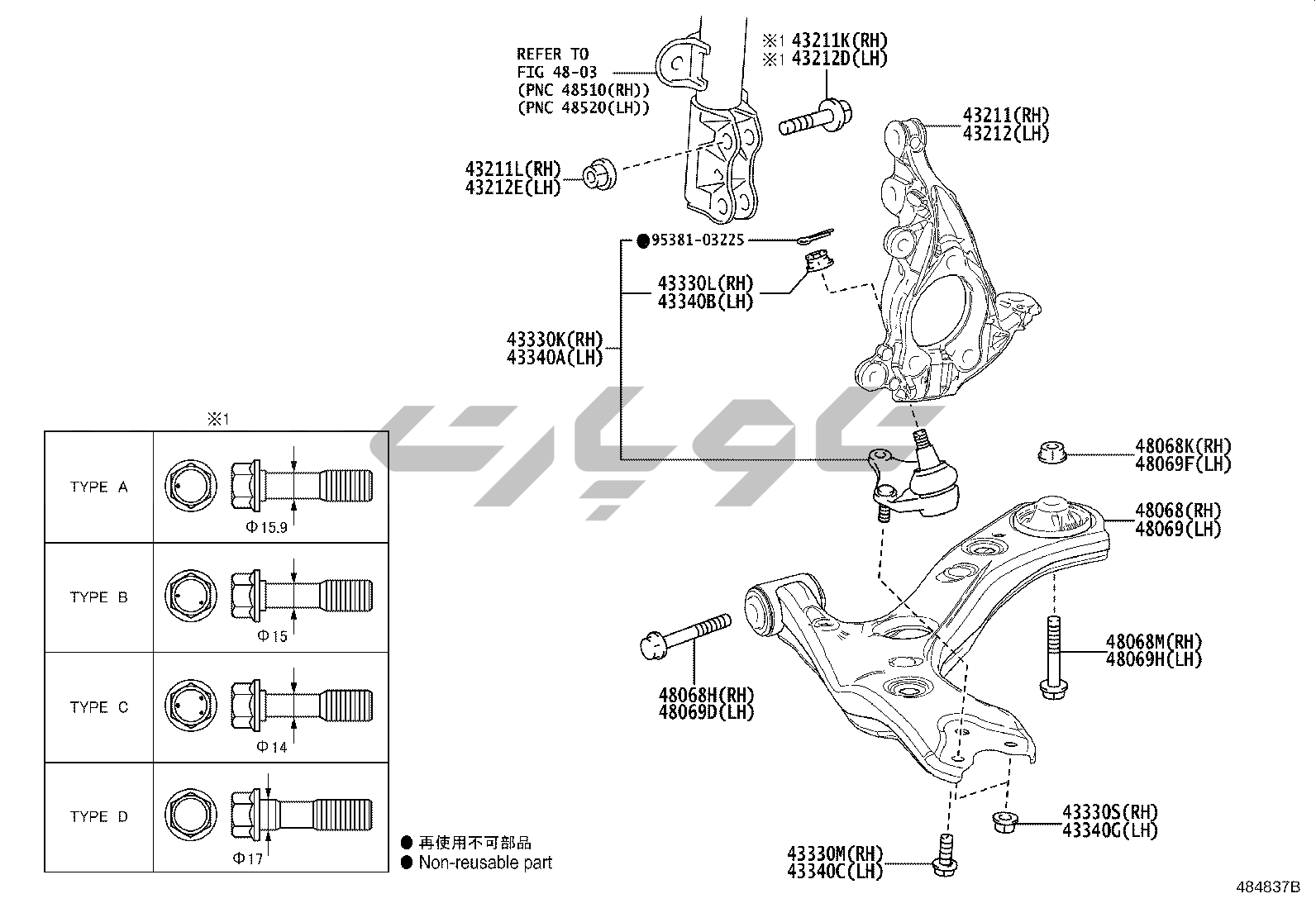 REFER TO
FIG 48-03
(PNC 48510(RH))
(PNC 48520(LH))

※1 43211K(RH)
※1 43212D(LH)

43211(RH)
43212(LH)

43211L(RH)
43212E(LH)

●95381-03225

43330L(RH)
43340B(LH)

43330K(RH)
43340A(LH)

گوپارت

48068K(RH)
48069F(LH)

48068(RH)
48069(LH)

48068M(RH)
48069H(LH)

48068H(RH)
48069D(LH)

43330S(RH)
43340G(LH)

43330M(RH)
43340C(LH)

※1

| TYPE A | Φ15.9 |
|---|---|
| TYPE B | Φ15 |
| TYPE C | Φ14 |
| TYPE D | Φ17 |

● 再使用不可部品
● Non-reusable part

484837B