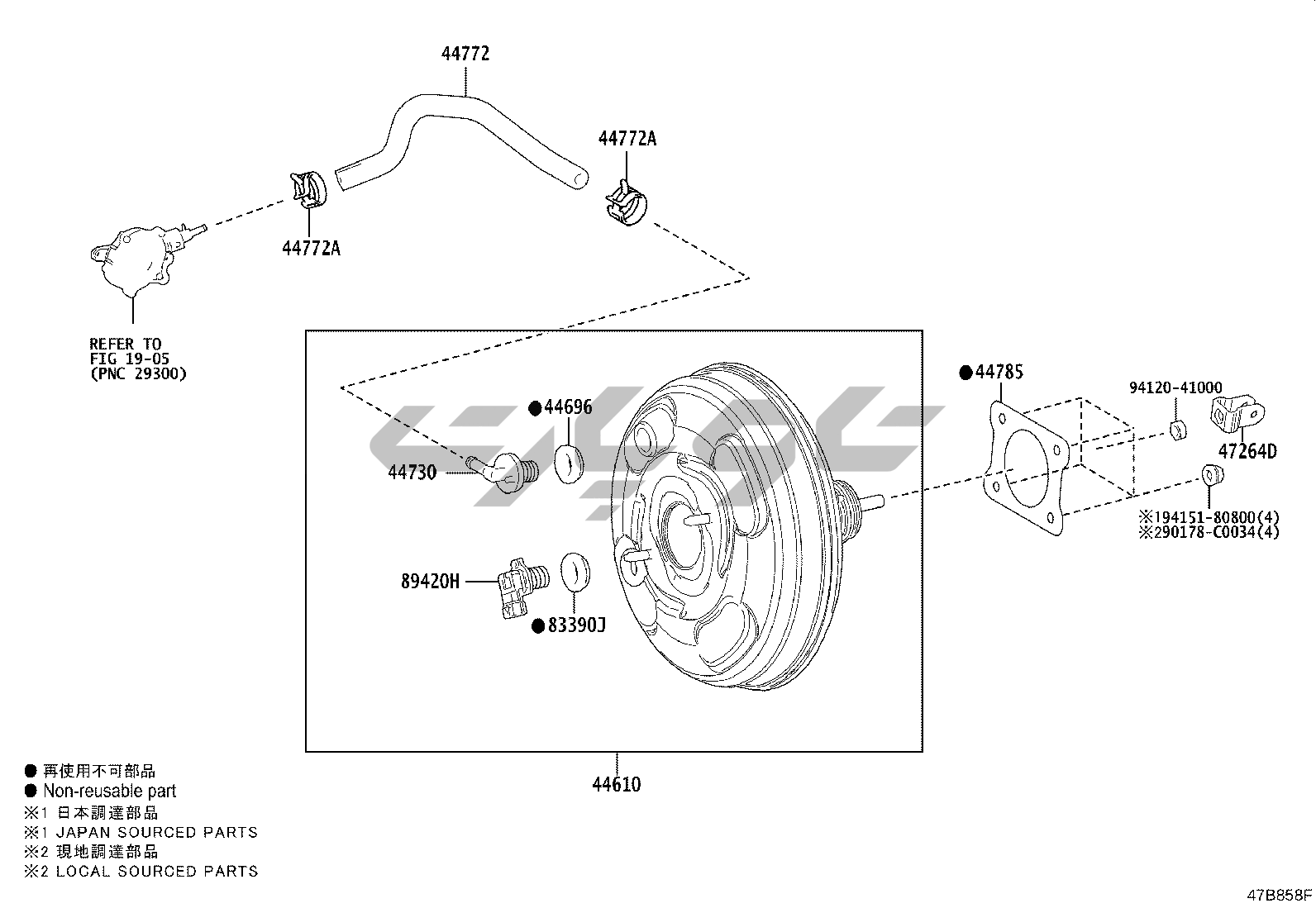 44772

44772A

44772A

REFER TO
FIG 19-05
(PNC 29300)

●44696

44730

89420H

●83390J

●44785

94120-41000

47264D

※194151-80800(4)
※290178-C0034(4)

44610

● 再使用不可部品
● Non-reusable part
※1 日本調達部品
※1 JAPAN SOURCED PARTS
※2 現地調達部品
※2 LOCAL SOURCED PARTS

47B858F