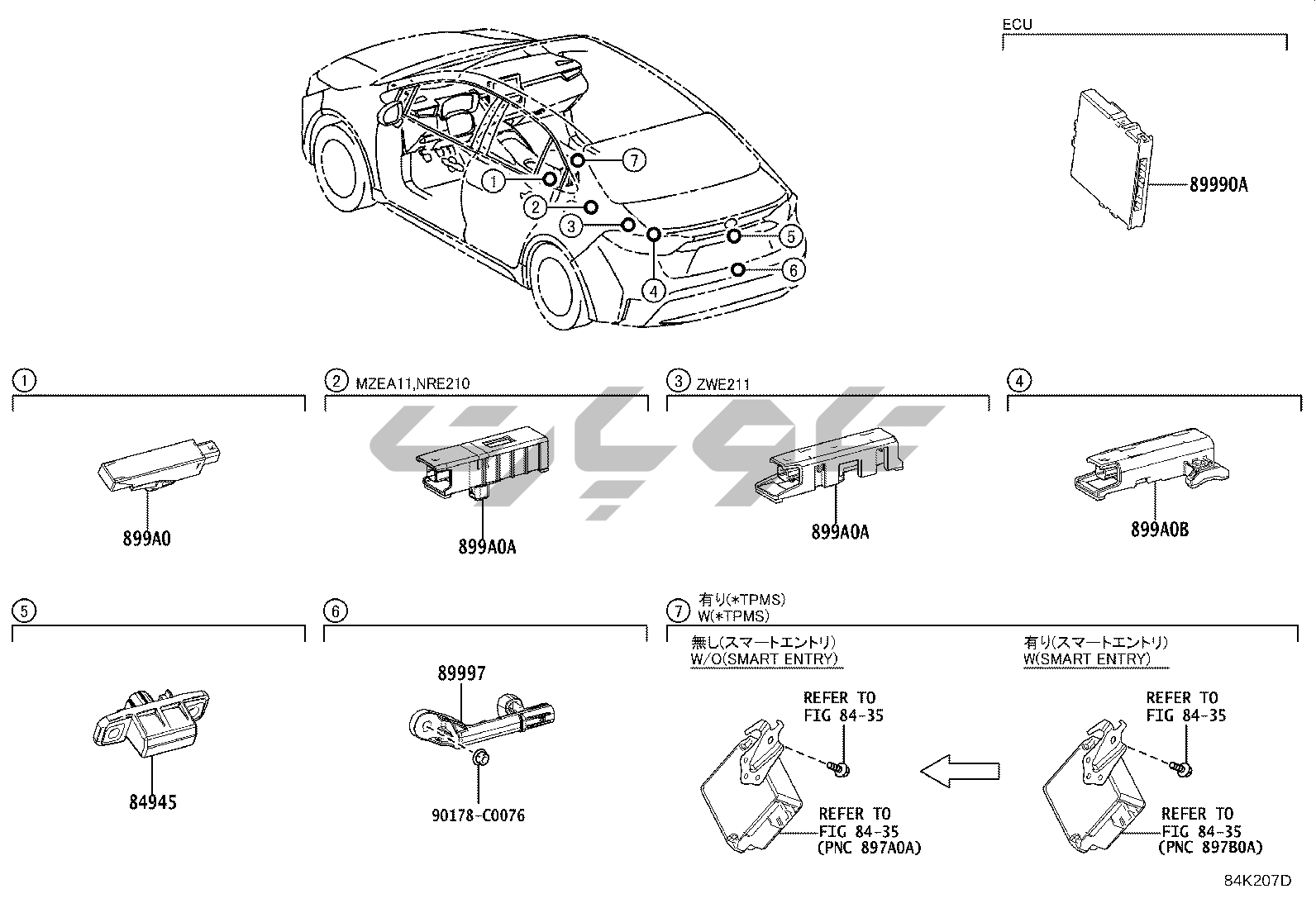 ECU

89990A

7
1
2
3
4
5
6

1

899A0

2 MZEA11,NRE210

899A0A

3 ZWE211

899A0A

4

899A0B

5

84945

6

89997

90178-C0076

7 有り(*TPMS)
W(*TPMS)

無し(スマートエントリ)
W/O(SMART ENTRY)

REFER TO
FIG 84-35

REFER TO
FIG 84-35
(PNC 897A0A)

有り(スマートエントリ)
W(SMART ENTRY)

REFER TO
FIG 84-35

REFER TO
FIG 84-35
(PNC 897B0A)

84K207D