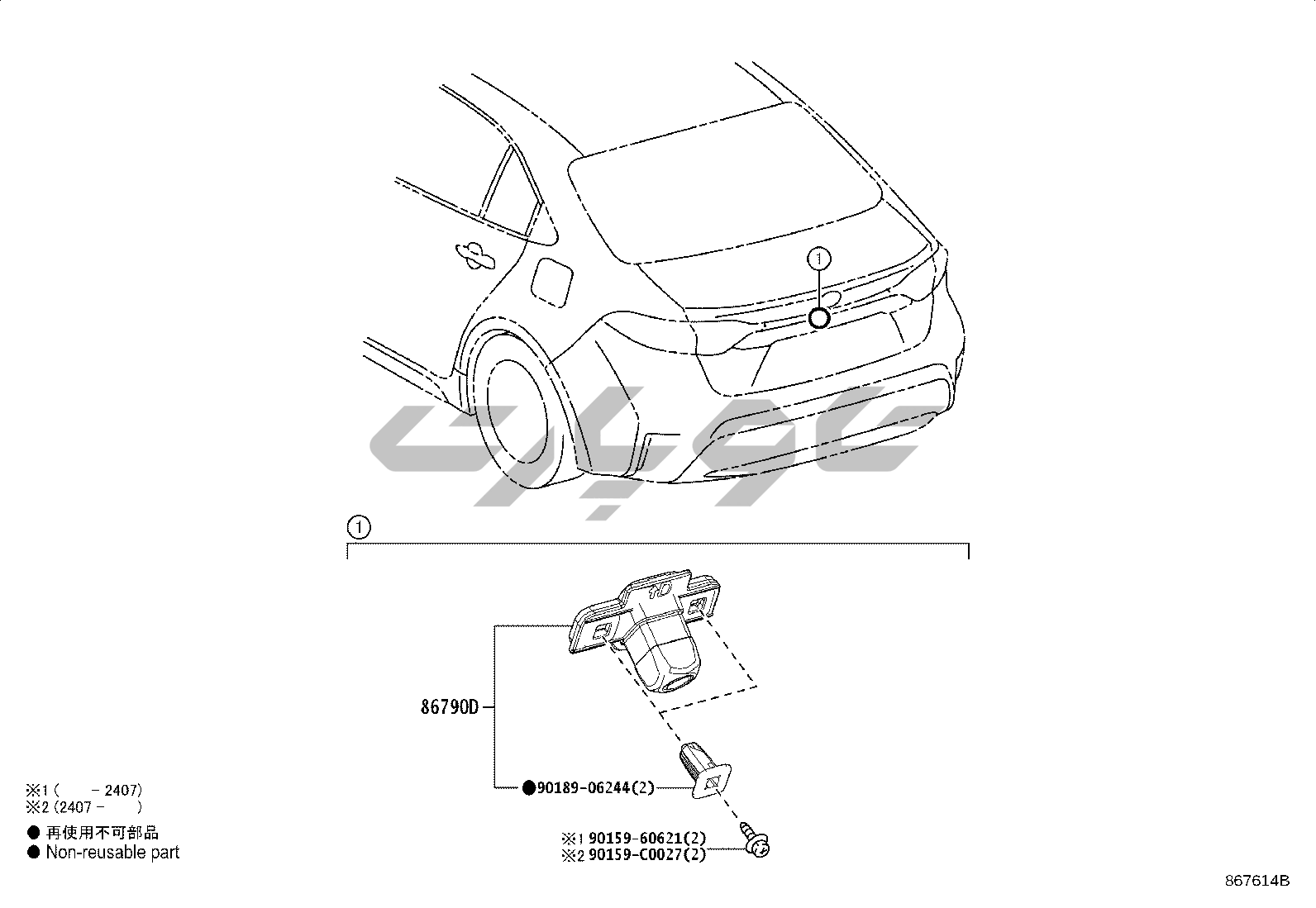 ①

①

86790D

●90189-06244(2)

※1 90159-60621(2)
※2 90159-C0027(2)

※1 (     - 2407)
※2 (2407 -     )

● 再使用不可部品
● Non-reusable part

867614B