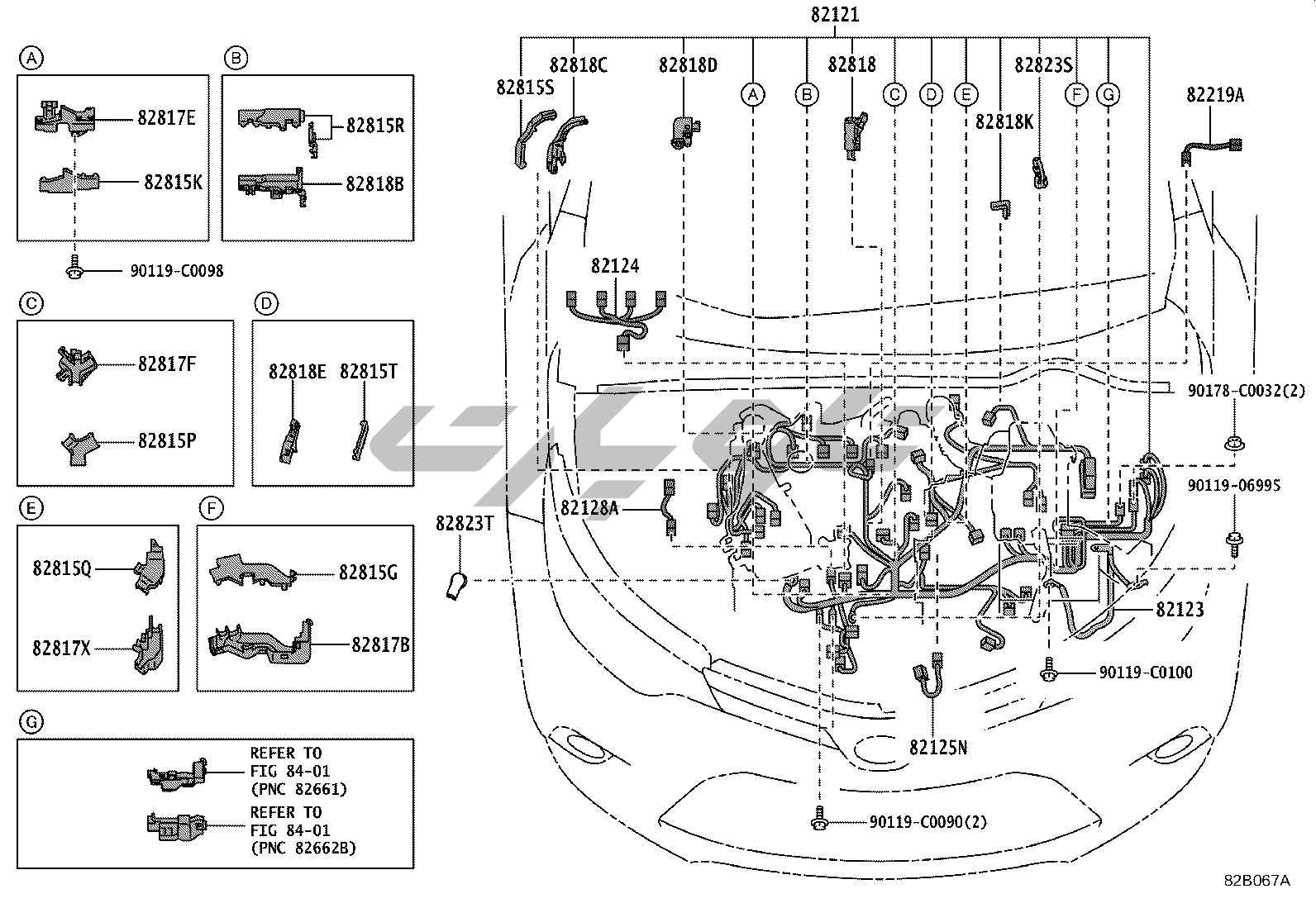 A
82817E
82815K
90119-C0098

B
82815R
82818B

C
82817F
82815P

D
82818E
82815T

E
82815Q
82817X

F
82815G
82817B

G
REFER TO FIG 84-01 (PNC 82661)
REFER TO FIG 84-01 (PNC 82662B)

82121
82815S
82818C
82818D
A
B
82818
C
D
E
82823S
F
G
82818K
82219A
82124
90178-C0032(2)
90119-0699S
82128A
82823T
82123
90119-C0100
82125N
90119-C0090(2)
82B067A