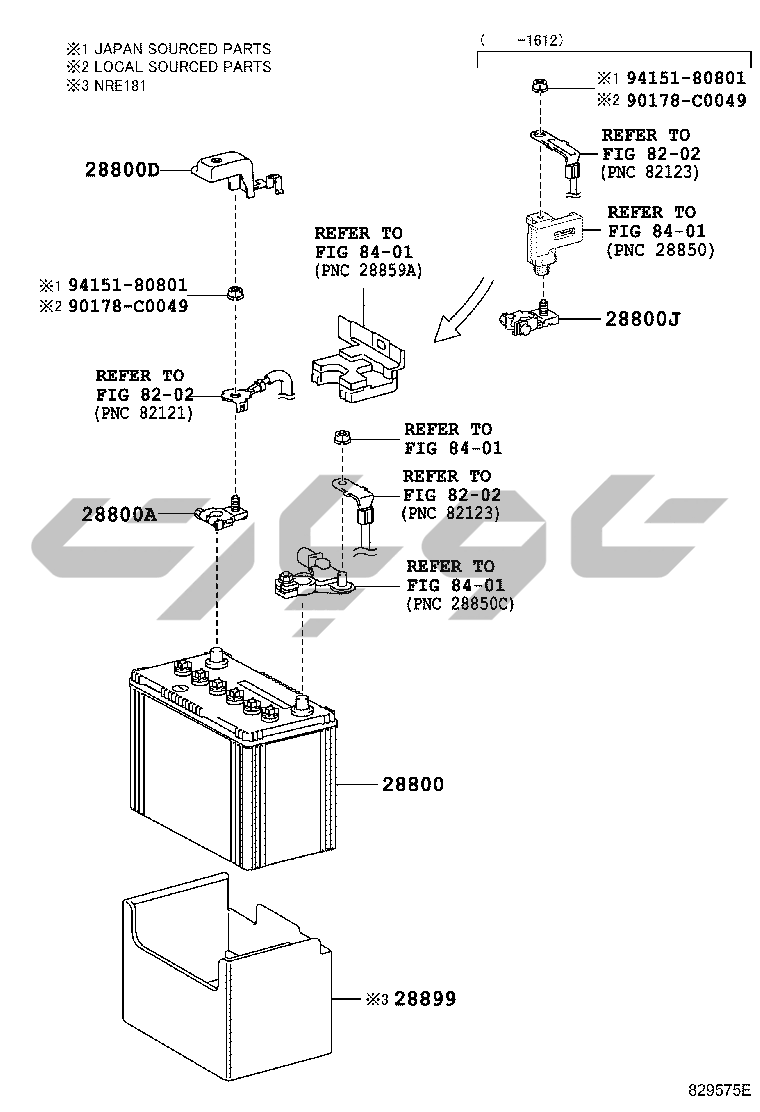 ※1 JAPAN SOURCED PARTS
※2 LOCAL SOURCED PARTS
※3 NRE181

( -1612)

※1 94151-80801
※2 90178-C0049

REFER TO
FIG 82-02
(PNC 82123)

REFER TO
FIG 84-01
(PNC 28850)

28800J

28800D

REFER TO
FIG 84-01
(PNC 28859A)

※1 94151-80801
※2 90178-C0049

REFER TO
FIG 82-02
(PNC 82121)

REFER TO
FIG 84-01

REFER TO
FIG 82-02
(PNC 82123)

28800A

REFER TO
FIG 84-01
(PNC 28850C)

28800

※3 28899

829575E