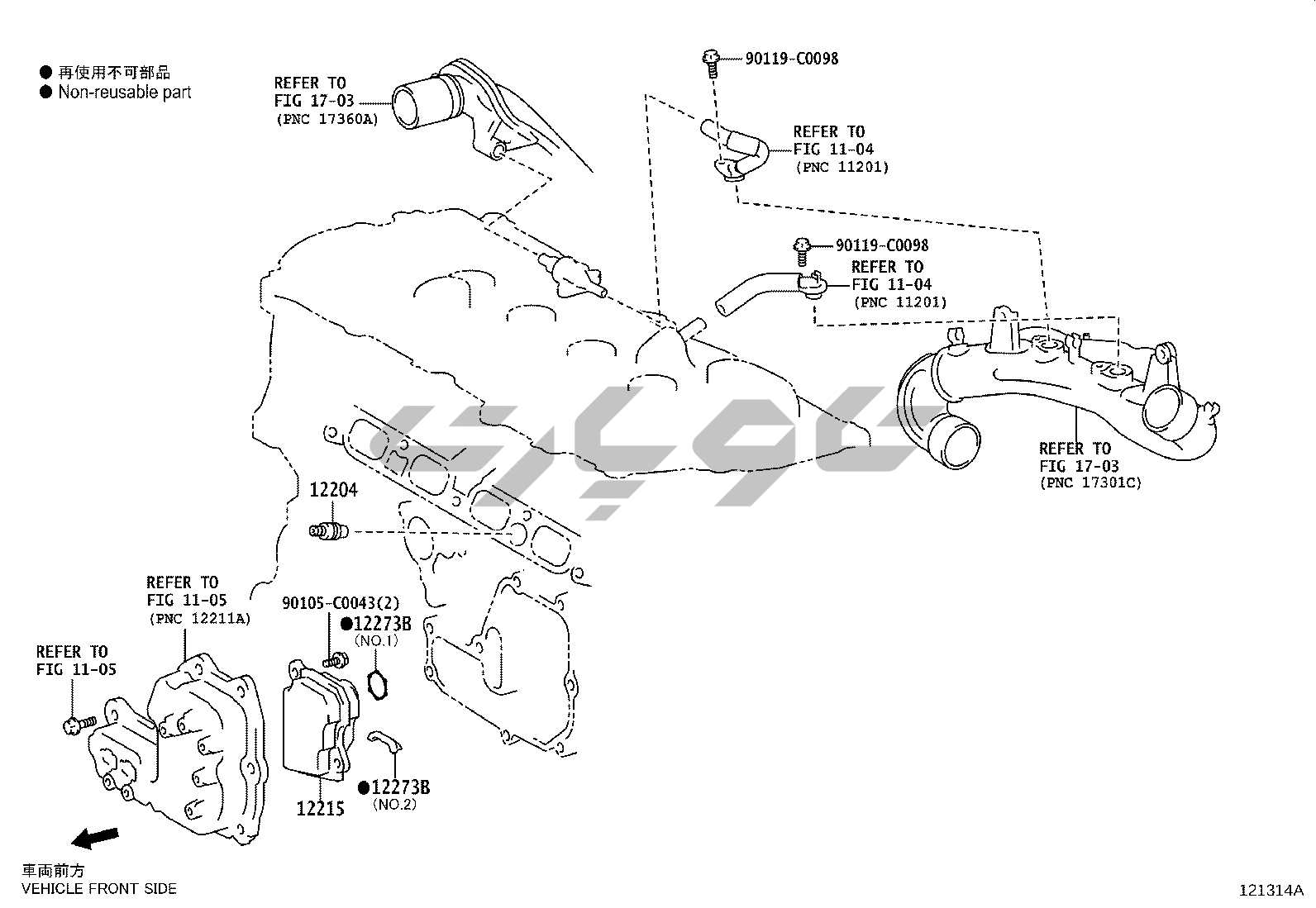 ● 再使用不可部品
● Non-reusable part

REFER TO
FIG 17-03
(PNC 17360A)

90119-C0098

REFER TO
FIG 11-04
(PNC 11201)

90119-C0098

REFER TO
FIG 11-04
(PNC 11201)

REFER TO
FIG 17-03
(PNC 17301C)

12204

REFER TO
FIG 11-05
(PNC 12211A)

90105-C0043(2)
●12273B
(NO.1)

REFER TO
FIG 11-05

12215

●12273B
(NO.2)

車両前方
VEHICLE FRONT SIDE

121314A